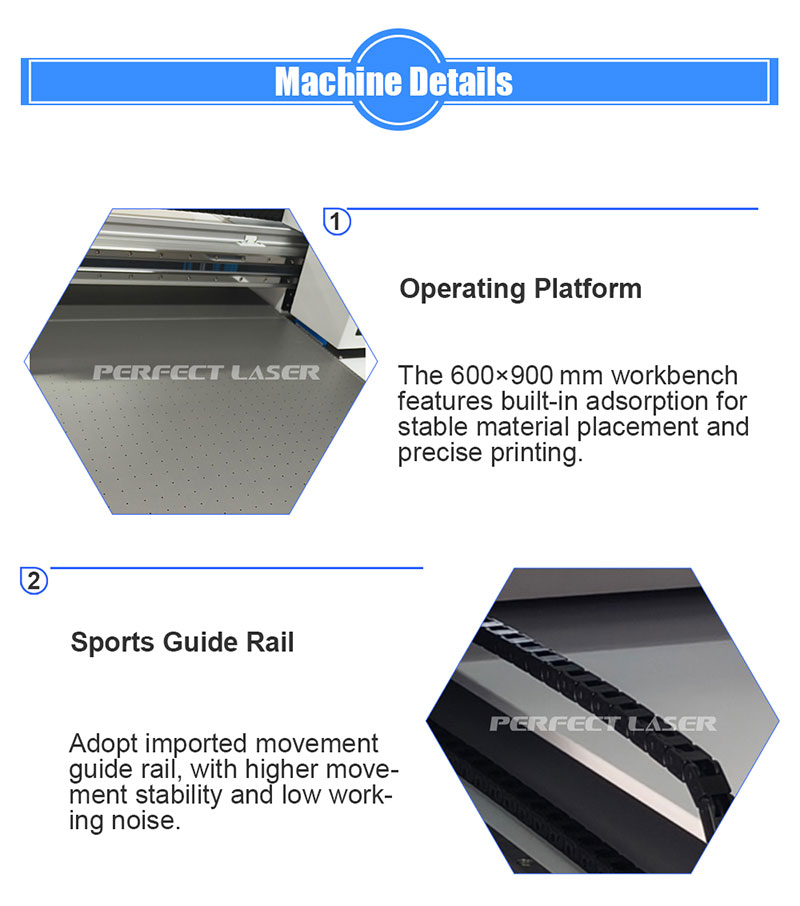 Machine Details

1

PERFECT LASER

Operating Platform

The 600×900 mm workbench features built-in adsorption for stable material placement and precise printing.

2

Sports Guide Rail

Adopt imported movement guide rail, with higher movement stability and low working noise.

PERFECT LASER