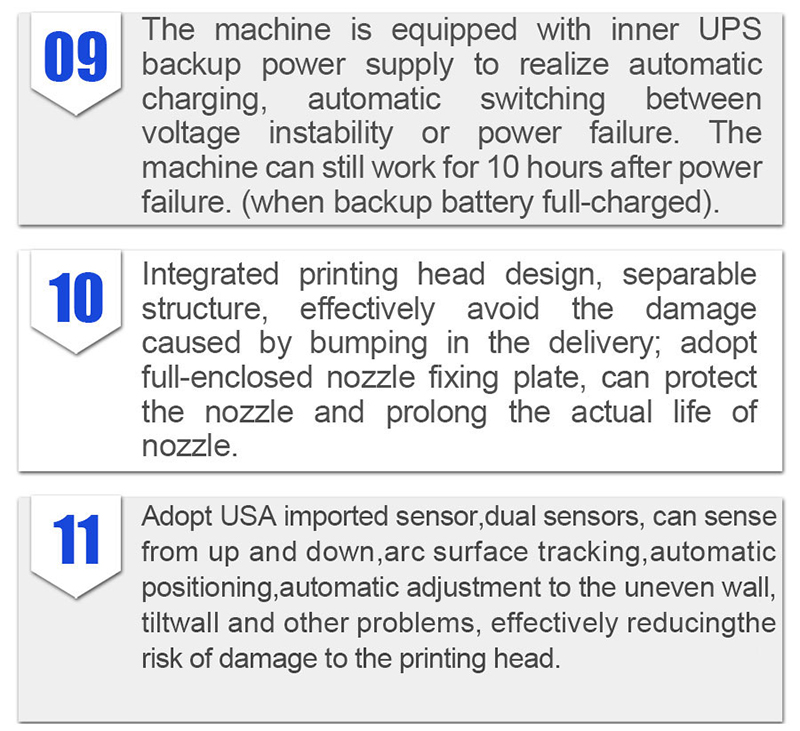 09

The machine is equipped with inner UPS backup power supply to realize automatic charging, automatic switching between voltage instability or power failure. The machine can still work for 10 hours after power failure. (when backup battery full-charged).

10

Integrated printing head design, separable structure, effectively avoid the damage caused by bumping in the delivery; adopt full-enclosed nozzle fixing plate, can protect the nozzle and prolong the actual life of nozzle.

11

Adopt USA imported sensor,dual sensors, can sense from up and down,arc surface tracking,automatic positioning,automatic adjustment to the uneven wall, tiltwall and other problems, effectively reducingthe risk of damage to the printing head.