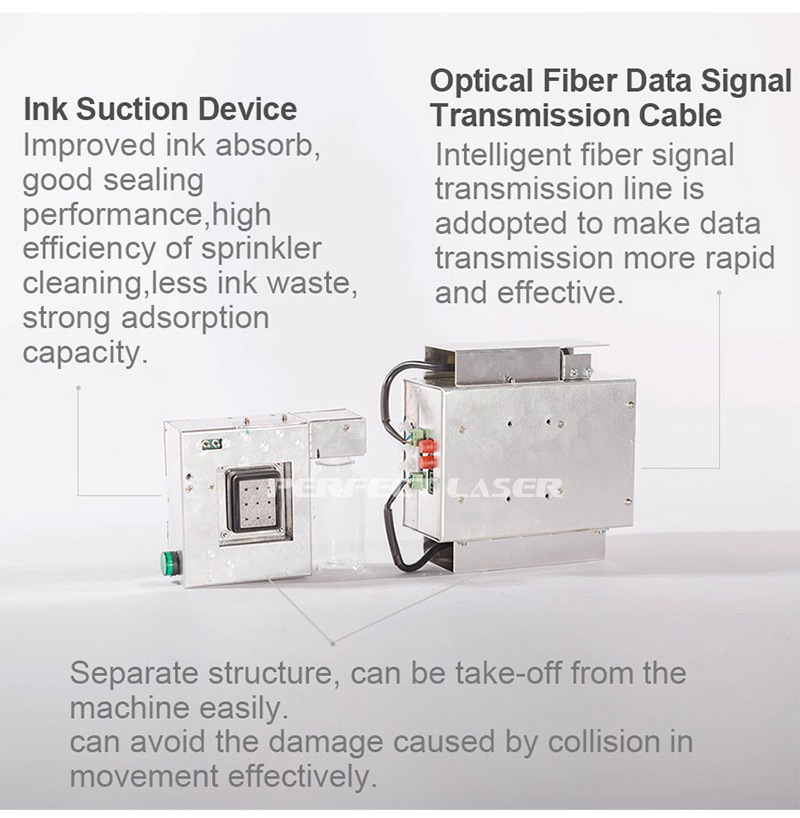 Ink Suction Device
Improved ink absorb, good sealing performance,high efficiency of sprinkler cleaning,less ink waste, strong adsorption capacity.

Optical Fiber Data Signal Transmission Cable
Intelligent fiber signal transmission line is addopted to make data transmission more rapid and effective.

PERFECT LASER

Separate structure, can be take-off from the machine easily.
can avoid the damage caused by collision in movement effectively.