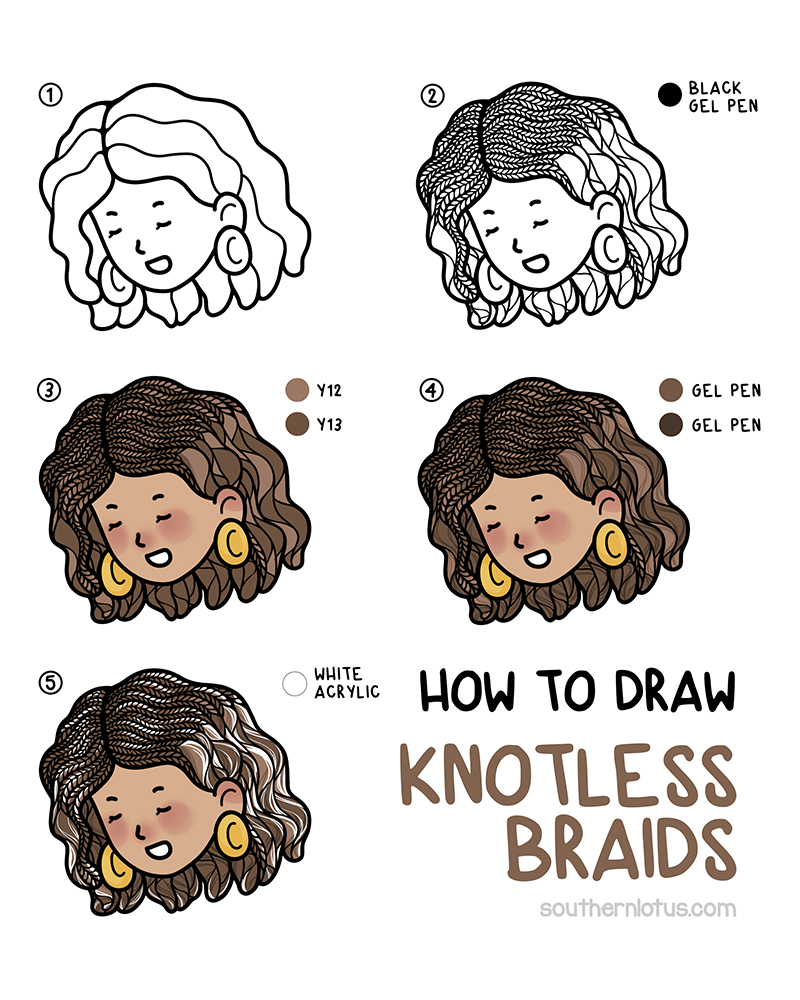 ①

② BLACK GEL PEN

③ Y12

Y13

④ GEL PEN

GEL PEN

⑤ WHITE ACRYLIC

HOW TO DRAW

KNOTLESS BRAIDS

southernlotus.com