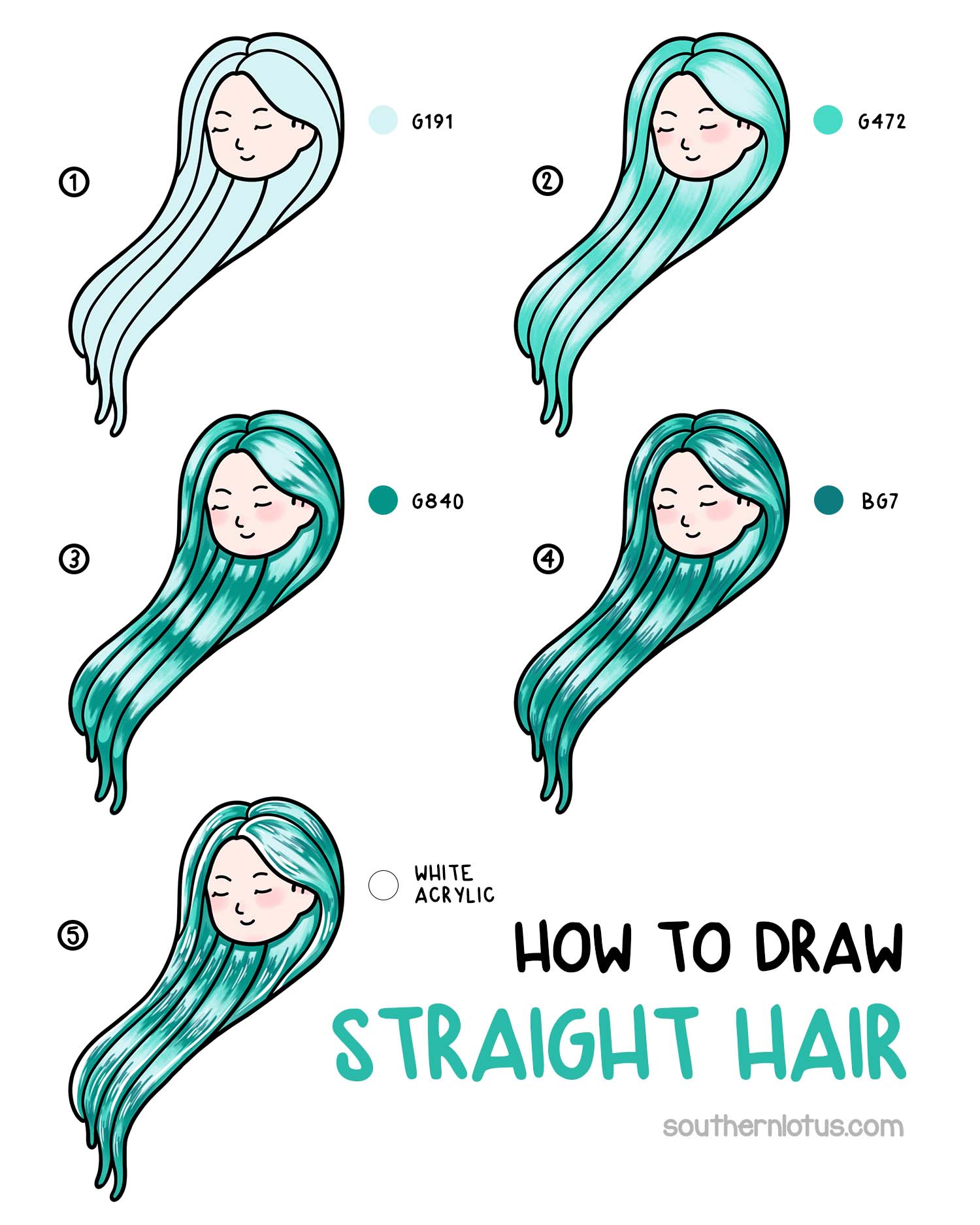 ① G191

② G472

③ G840

④ BG7

⑤ WHITE ACRYLIC

HOW TO DRAW
STRAIGHT HAIR

southernlotus.com