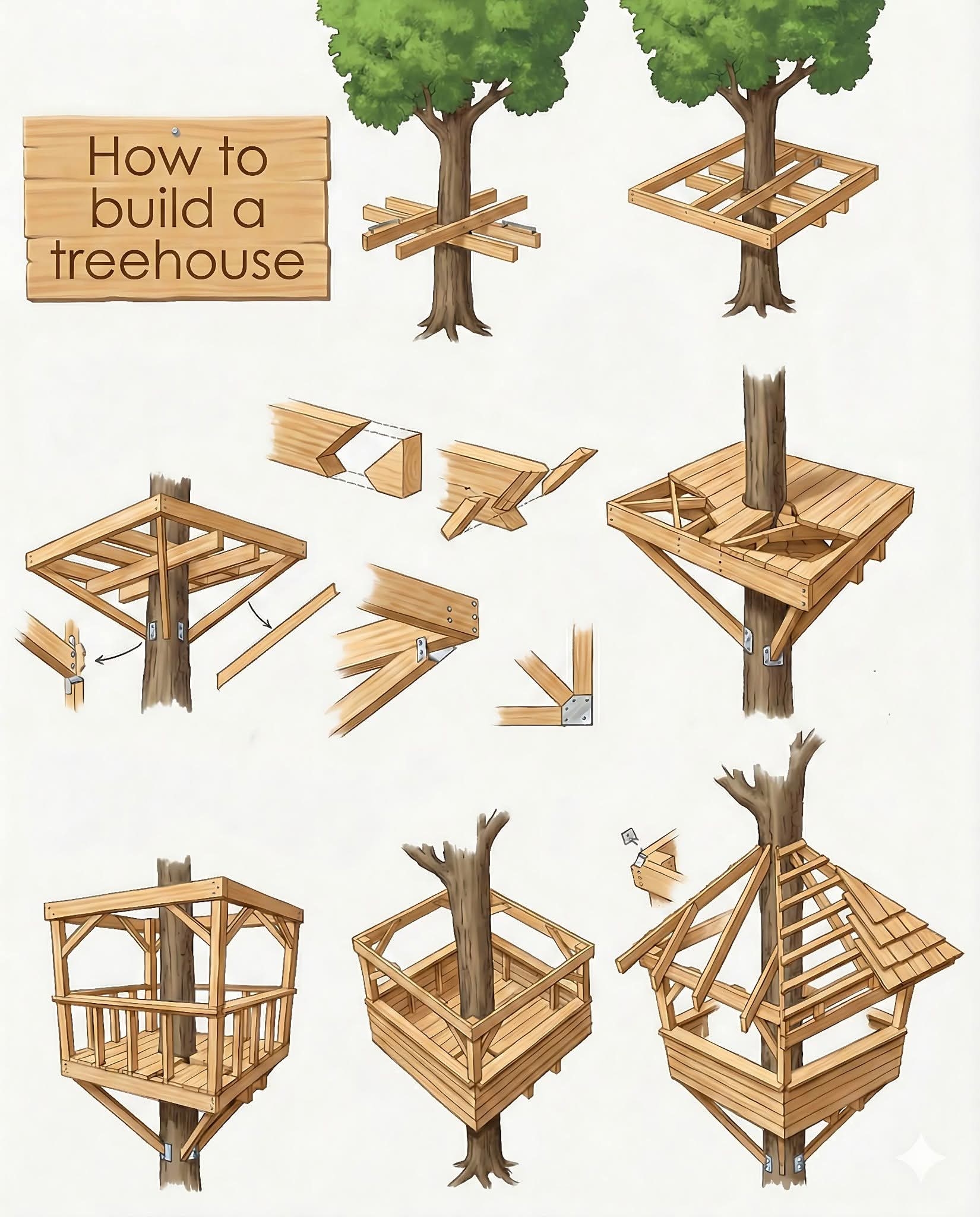 How to build a treehouse