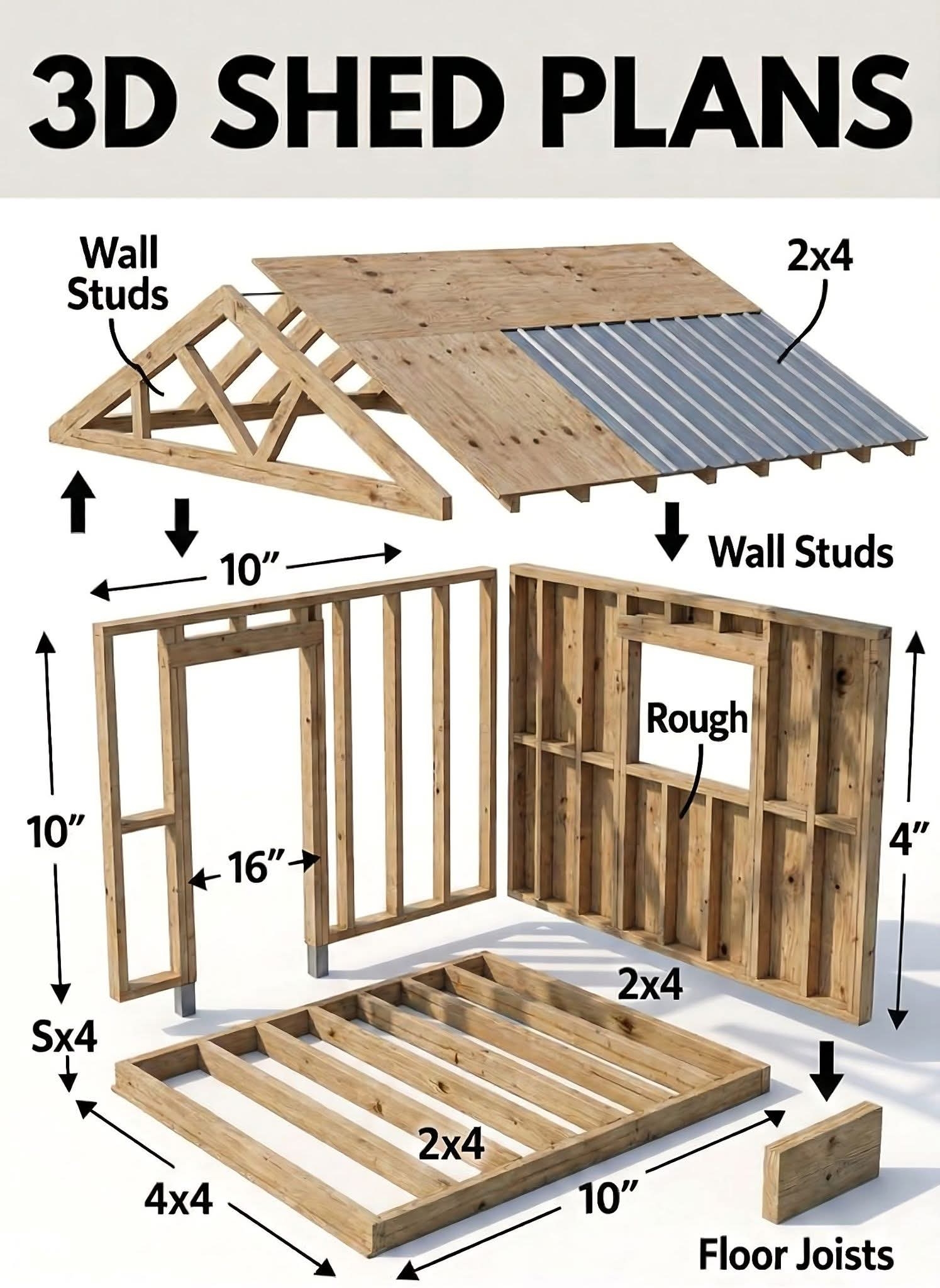 3D SHED PLANS

Wall Studs

2x4

Wall Studs

10"

10"

16"

Rough

4"

2x4

Sx4

2x4

4x4

10"

Floor Joists