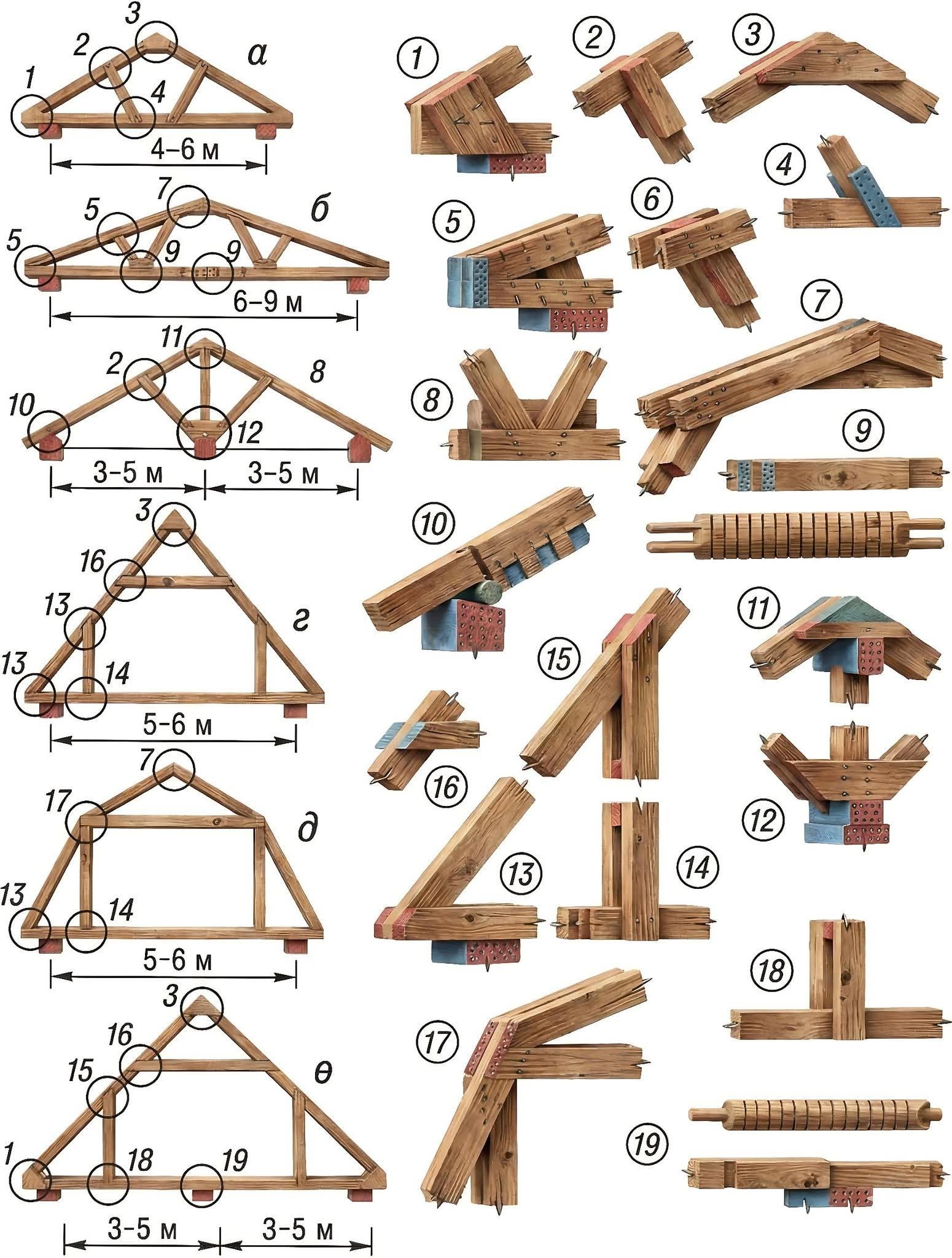 3
2
а
1
4
4–6 м
7
5
б
5
9
9
6–9 м
11
2
8
10
12
3–5 м
3–5 м
3
16
13
г
13
14
5–6 м
7
17
д
13
14
5–6 м
3
16
15
е
1
18
19
3–5 м
3–5 м
1
2
3
4
5
6
7
8
9
10
11
15
16
12
13
14
18
17
19