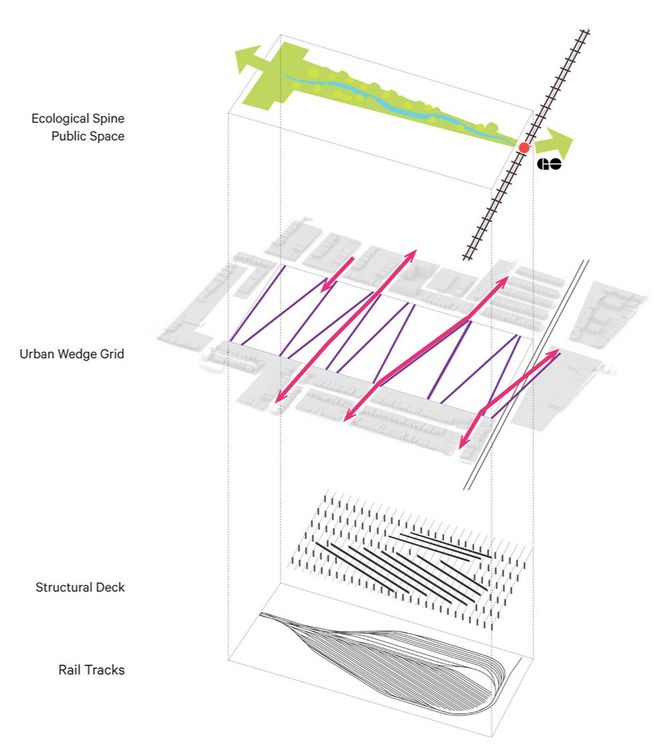 Ecological Spine
Public Space

GO

Urban Wedge Grid

Structural Deck

Rail Tracks