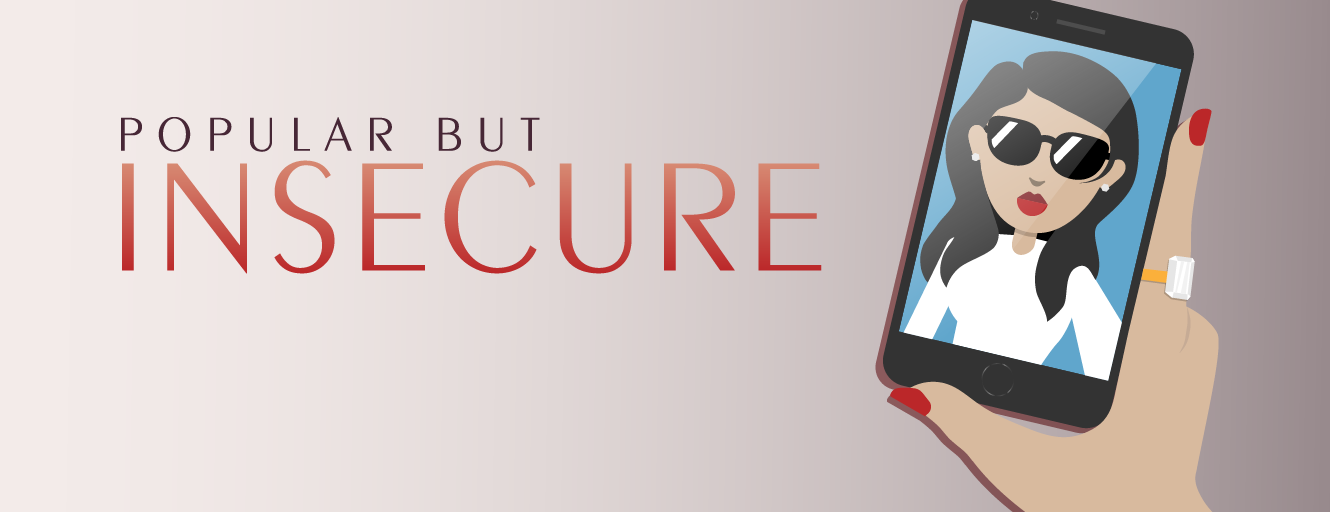 POPULAR BUT
INSECURE