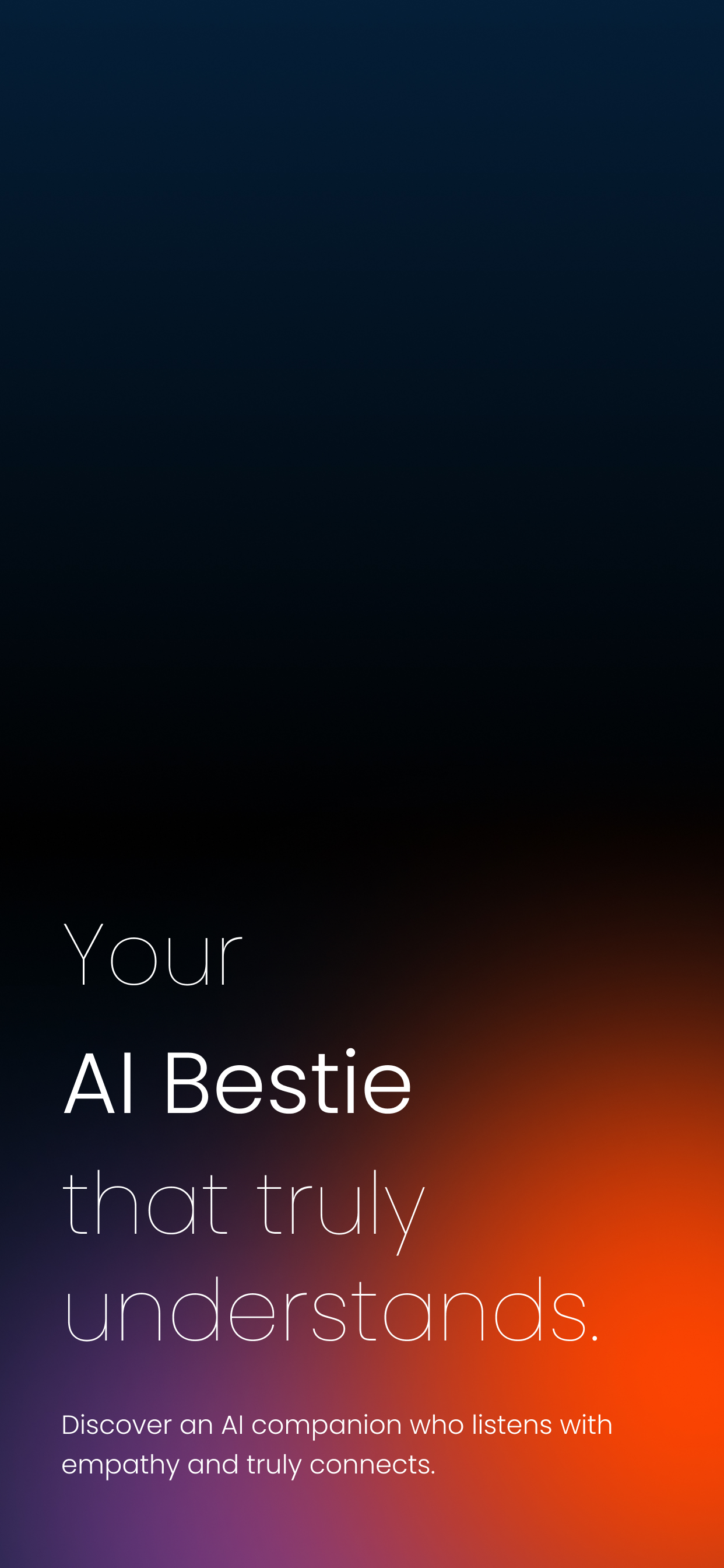 Your
AI Bestie
that truly
understands.

Discover an AI companion who listens with empathy and truly connects.