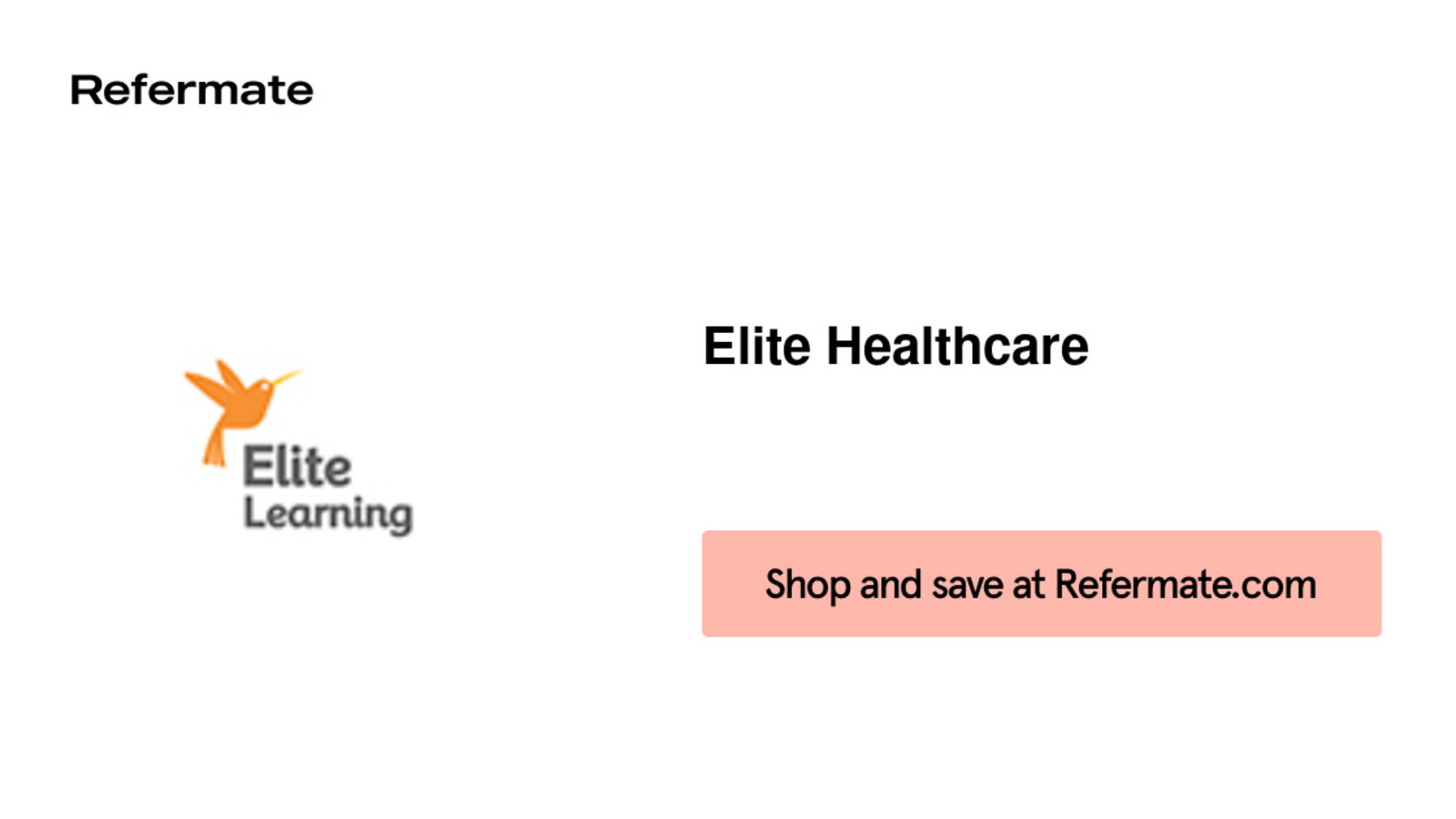 Refermate

Elite
Learning

Elite Healthcare

Shop and save at Refermate.com