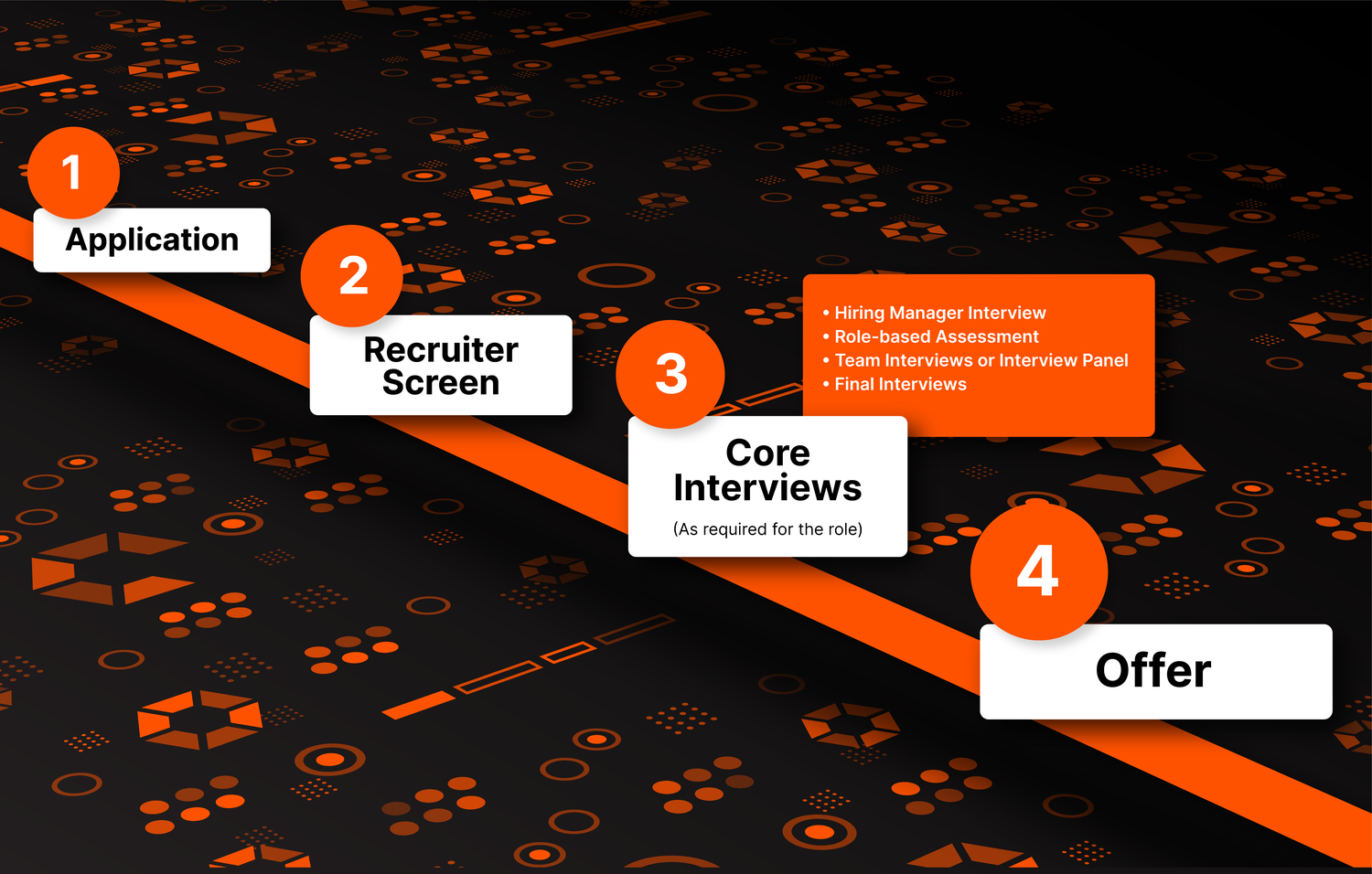 1
Application

2
Recruiter Screen

3
Core Interviews
(As required for the role)

• Hiring Manager Interview
• Role-based Assessment
• Team Interviews or Interview Panel
• Final Interviews

4
Offer