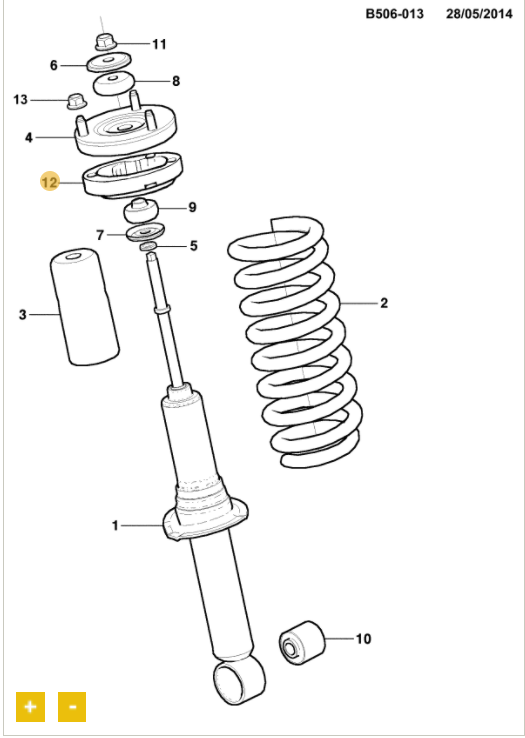 B506-013 28/05/2014

11
6
8
13
4
12
9
7
5
3
2
1
10

+
-