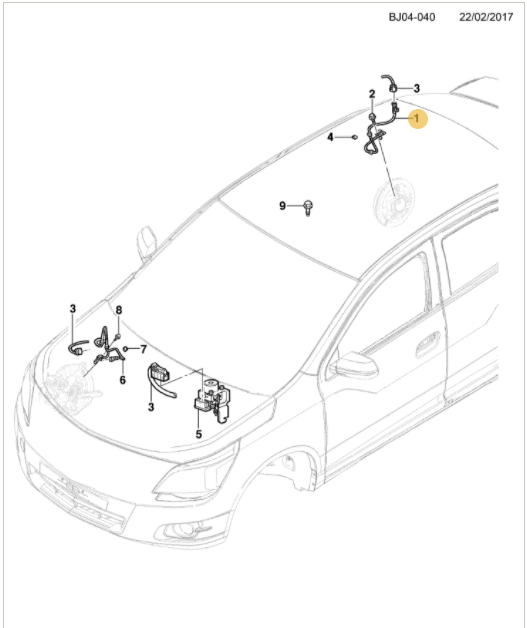 BJ04-040 22/02/2017

3
2
1
4
9
3
8
7
6
3
5