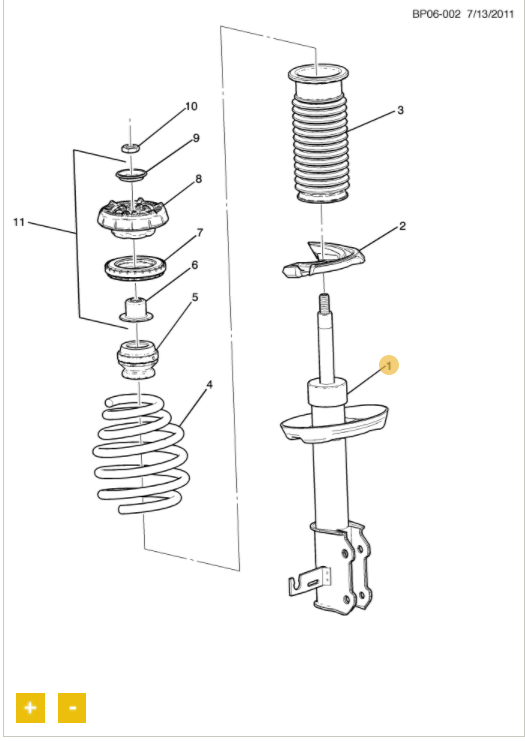 BP06-002 7/13/2011

10
9
8
11
7
6
5
4
3
2
1

+
-