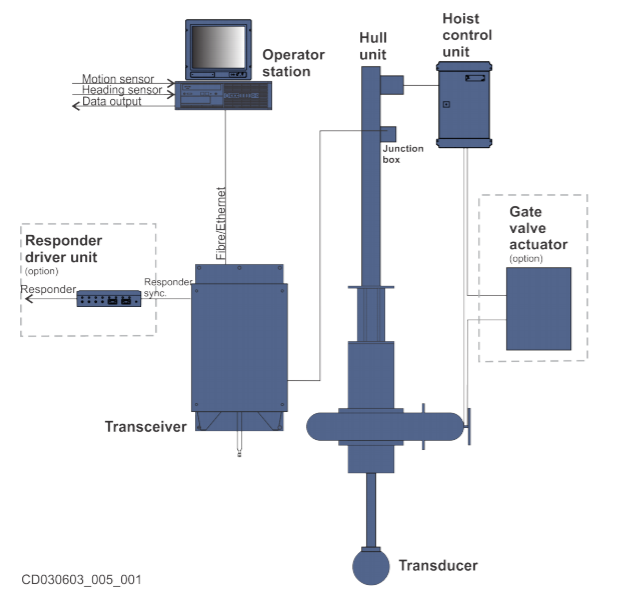 Operator station

Motion sensor
Heading sensor
Data output

Hull unit

Hoist control unit

Junction box

Fibre/Ethernet

Responder driver unit
(option)

Responder

Responder sync.

Gate valve actuator
(option)

Transceiver

Transducer

CD030603_005_001