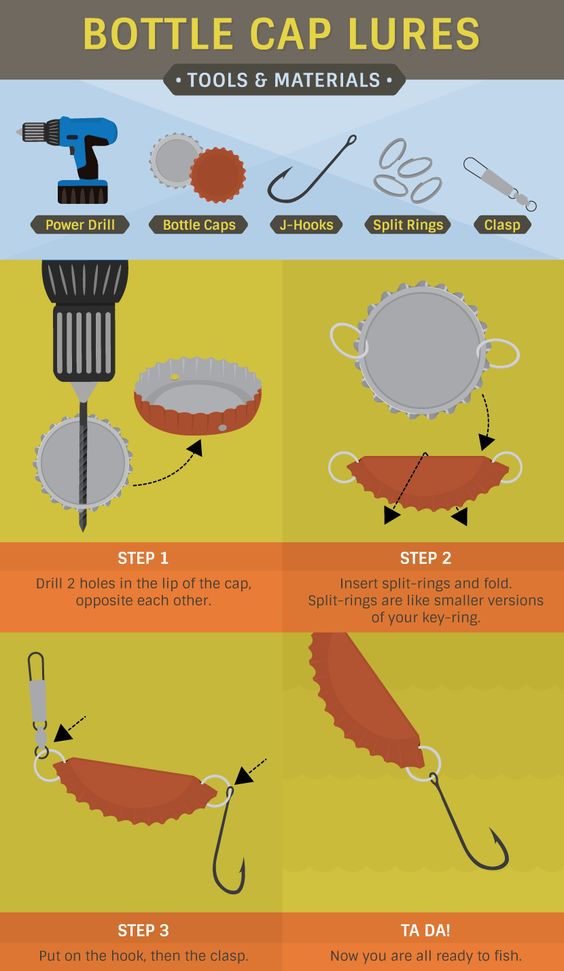 BOTTLE CAP LURES

• TOOLS & MATERIALS •

Power Drill

Bottle Caps

J-Hooks

Split Rings

Clasp

STEP 1

Drill 2 holes in the lip of the cap, opposite each other.

STEP 2

Insert split-rings and fold. Split-rings are like smaller versions of your key-ring.

STEP 3

Put on the hook, then the clasp.

TA DA!

Now you are all ready to fish.