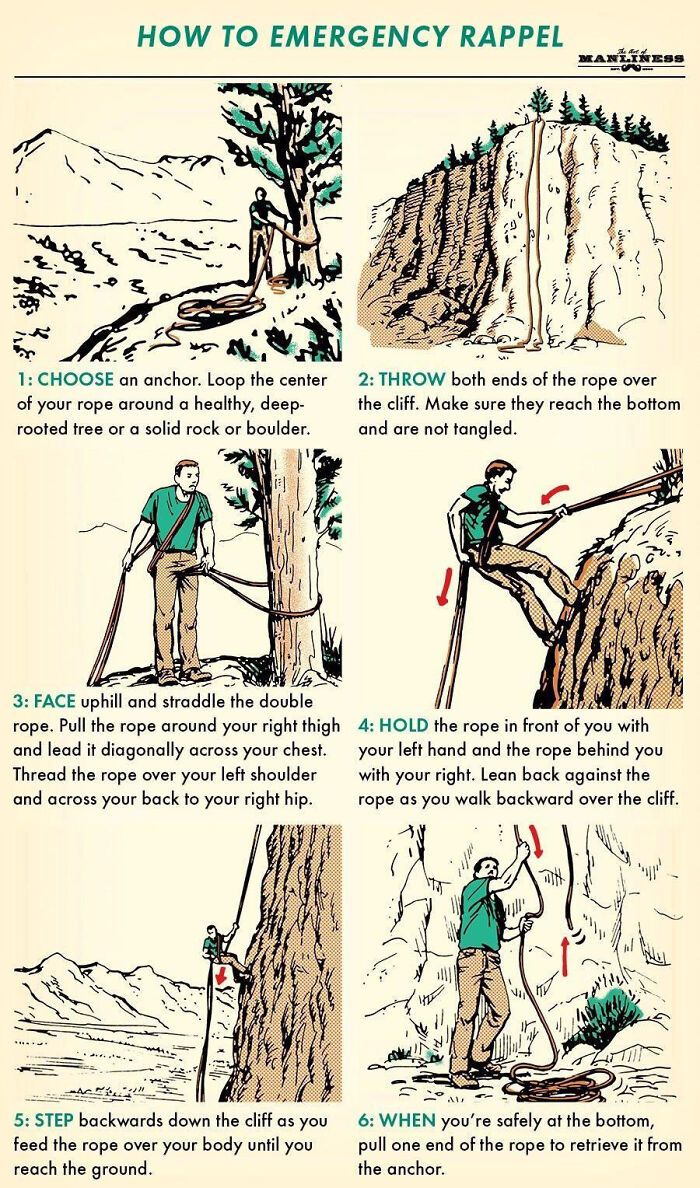 HOW TO EMERGENCY RAPPEL

The Art of MANLINESS

1: CHOOSE an anchor. Loop the center of your rope around a healthy, deep-rooted tree or a solid rock or boulder.

2: THROW both ends of the rope over the cliff. Make sure they reach the bottom and are not tangled.

3: FACE uphill and straddle the double rope. Pull the rope around your right thigh and lead it diagonally across your chest. Thread the rope over your left shoulder and across your back to your right hip.

4: HOLD the rope in front of you with your left hand and the rope behind you with your right. Lean back against the rope as you walk backward over the cliff.

5: STEP backwards down the cliff as you feed the rope over your body until you reach the ground.

6: WHEN you're safely at the bottom, pull one end of the rope to retrieve it from the anchor.