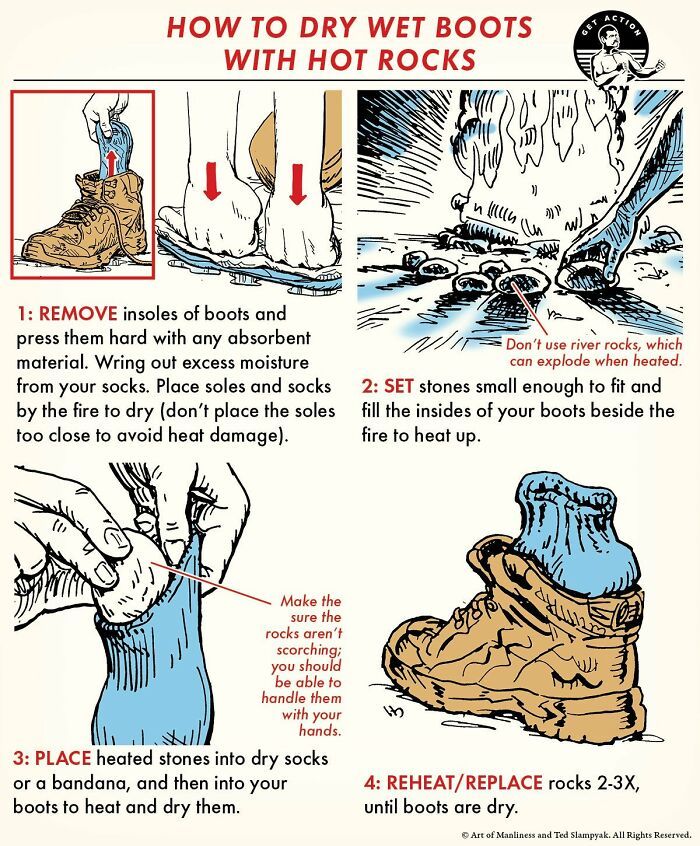 HOW TO DRY WET BOOTS WITH HOT ROCKS

GET ACTION

1: REMOVE insoles of boots and press them hard with any absorbent material. Wring out excess moisture from your socks. Place soles and socks by the fire to dry (don't place the soles too close to avoid heat damage).

Don't use river rocks, which can explode when heated.

2: SET stones small enough to fit and fill the insides of your boots beside the fire to heat up.

Make the sure the rocks aren't scorching; you should be able to handle them with your hands.

3: PLACE heated stones into dry socks or a bandana, and then into your boots to heat and dry them.

4: REHEAT/REPLACE rocks 2-3X, until boots are dry.

© Art of Manliness and Ted Slampyak. All Rights Reserved.