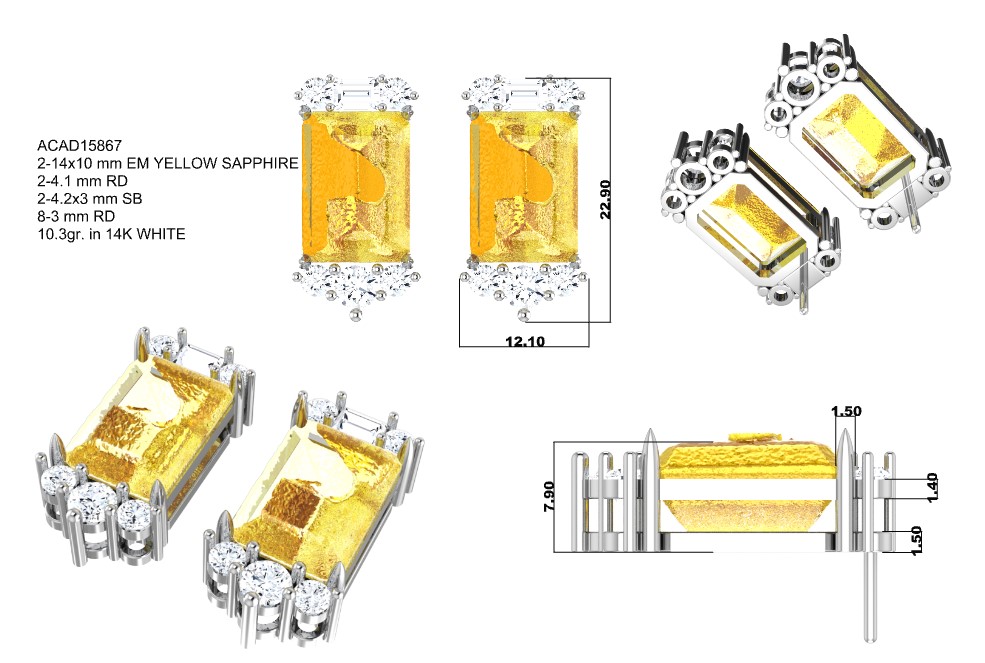 ACAD15867
2-14x10 mm EM YELLOW SAPPHIRE
2-4.1 mm RD
2-4.2x3 mm SB
8-3 mm RD
10.3gr. in 14K WHITE

22.90

12.10

1.50

7.90

1.40

1.50