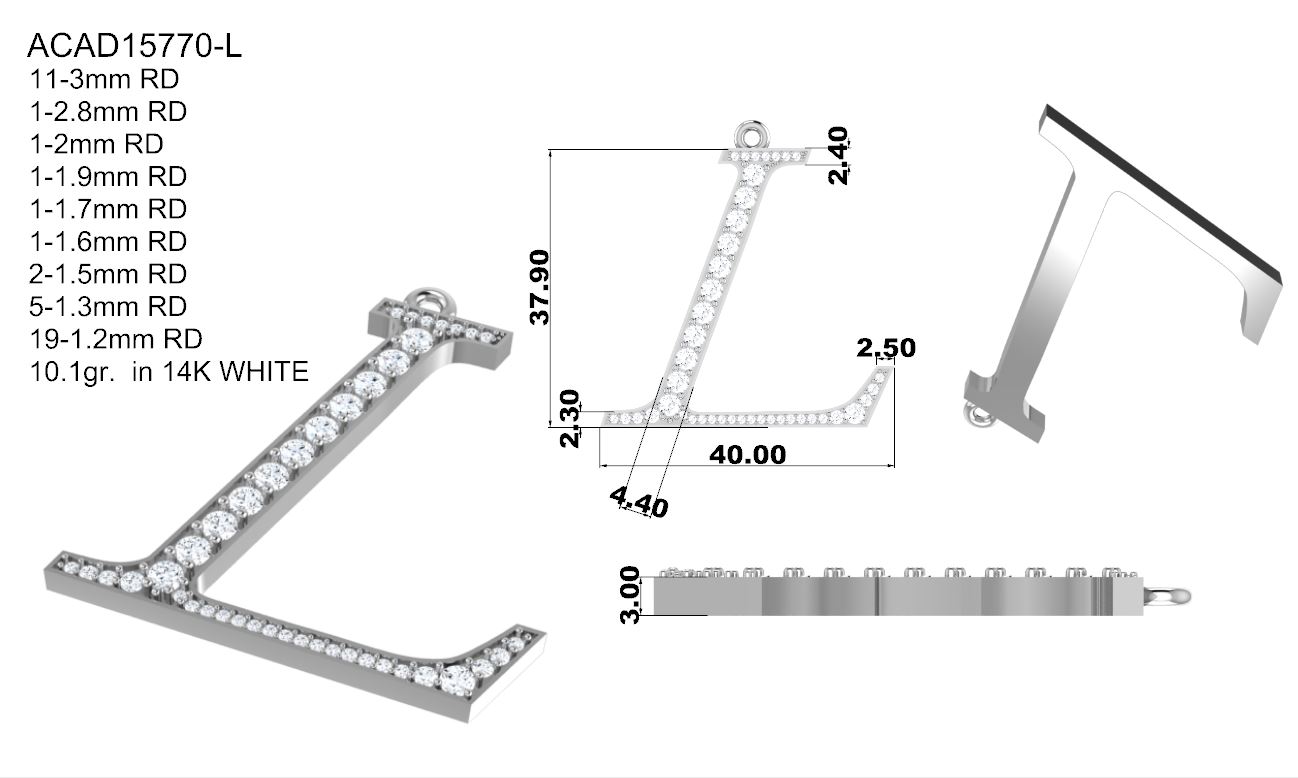 ACAD15770-L
11-3mm RD
1-2.8mm RD
1-2mm RD
1-1.9mm RD
1-1.7mm RD
1-1.6mm RD
2-1.5mm RD
5-1.3mm RD
19-1.2mm RD
10.1gr. in 14K WHITE

2.40
37.90
2.50
2.30
40.00
4.40
3.00