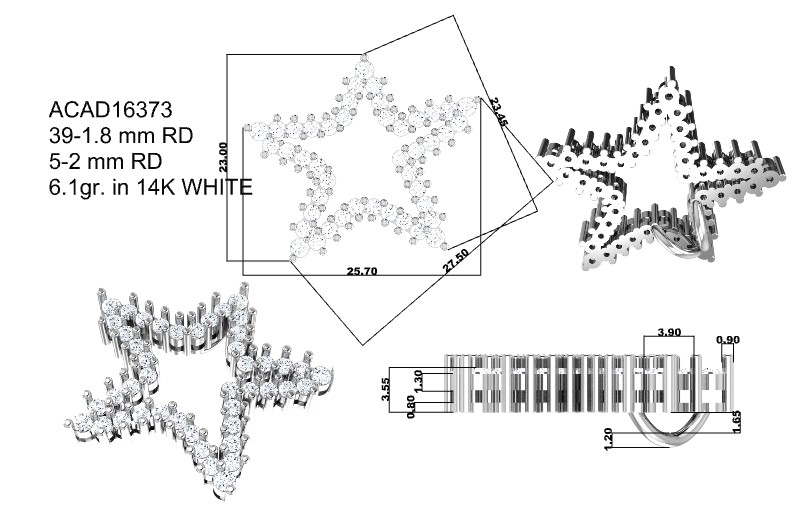 ACAD16373
39-1.8 mm RD
5-2 mm RD
6.1gr. in 14K WHITE

23.00
23.45
25.70
27.50

3.90
0.90
3.55
1.30
0.80
1.65
1.20