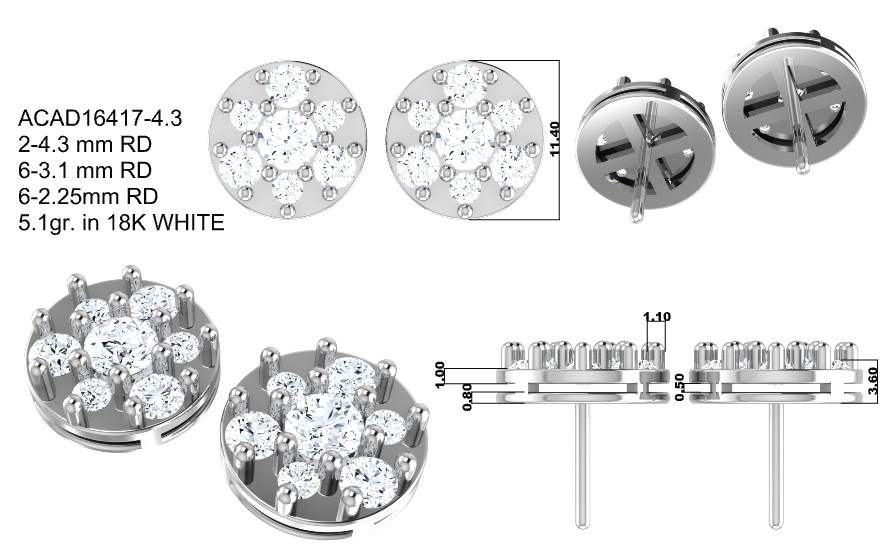 ACAD16417-4.3
2-4.3 mm RD
6-3.1 mm RD
6-2.25mm RD
5.1gr. in 18K WHITE

11.40

1.10
1.00
0.80
0.50
3.60