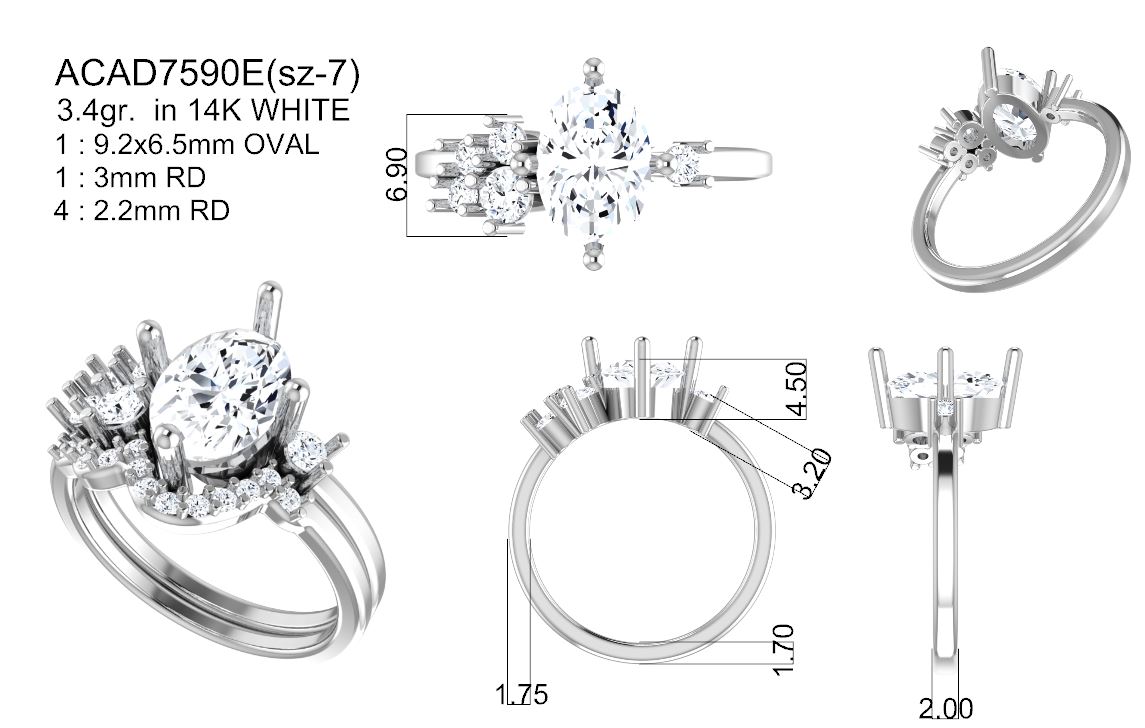 ACAD7590E(sz-7)
3.4gr. in 14K WHITE
1 : 9.2x6.5mm OVAL
1 : 3mm RD
4 : 2.2mm RD

6.90

4.50

3.20

1.70

1.75

2.00