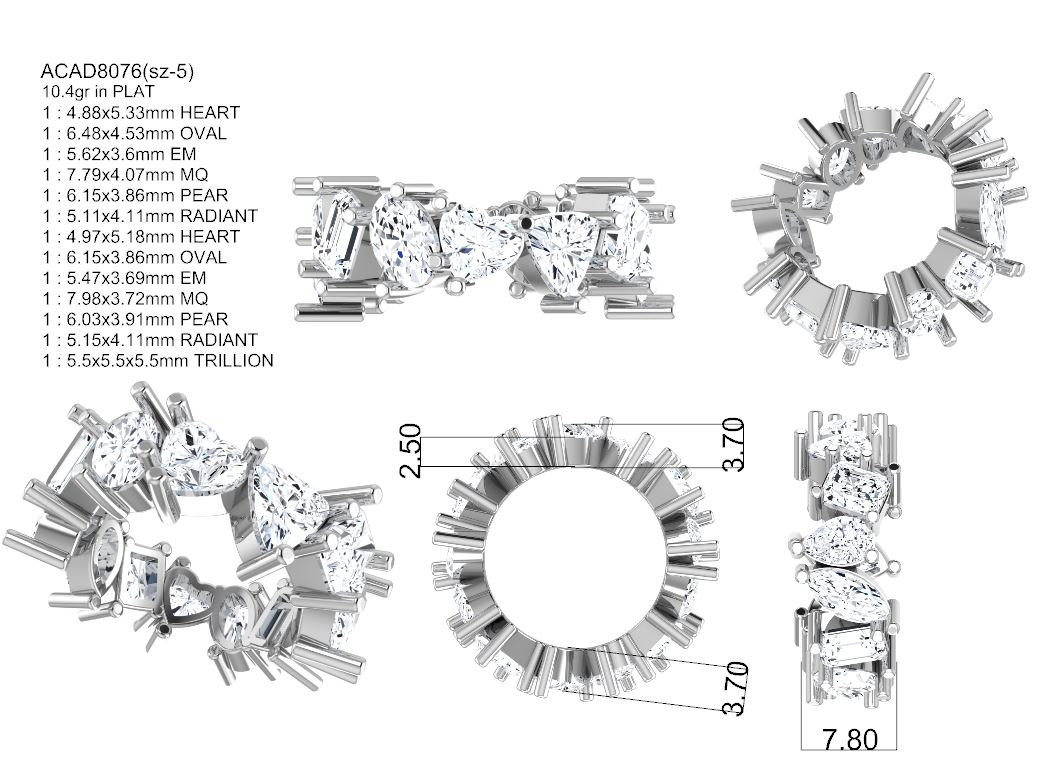 ACAD8076(sz-5)
10.4gr in PLAT
1 : 4.88x5.33mm HEART
1 : 6.48x4.53mm OVAL
1 : 5.62x3.6mm EM
1 : 7.79x4.07mm MQ
1 : 6.15x3.86mm PEAR
1 : 5.11x4.11mm RADIANT
1 : 4.97x5.18mm HEART
1 : 6.15x3.86mm OVAL
1 : 5.47x3.69mm EM
1 : 7.98x3.72mm MQ
1 : 6.03x3.91mm PEAR
1 : 5.15x4.11mm RADIANT
1 : 5.5x5.5x5.5mm TRILLION

2.50
3.70
3.70
7.80