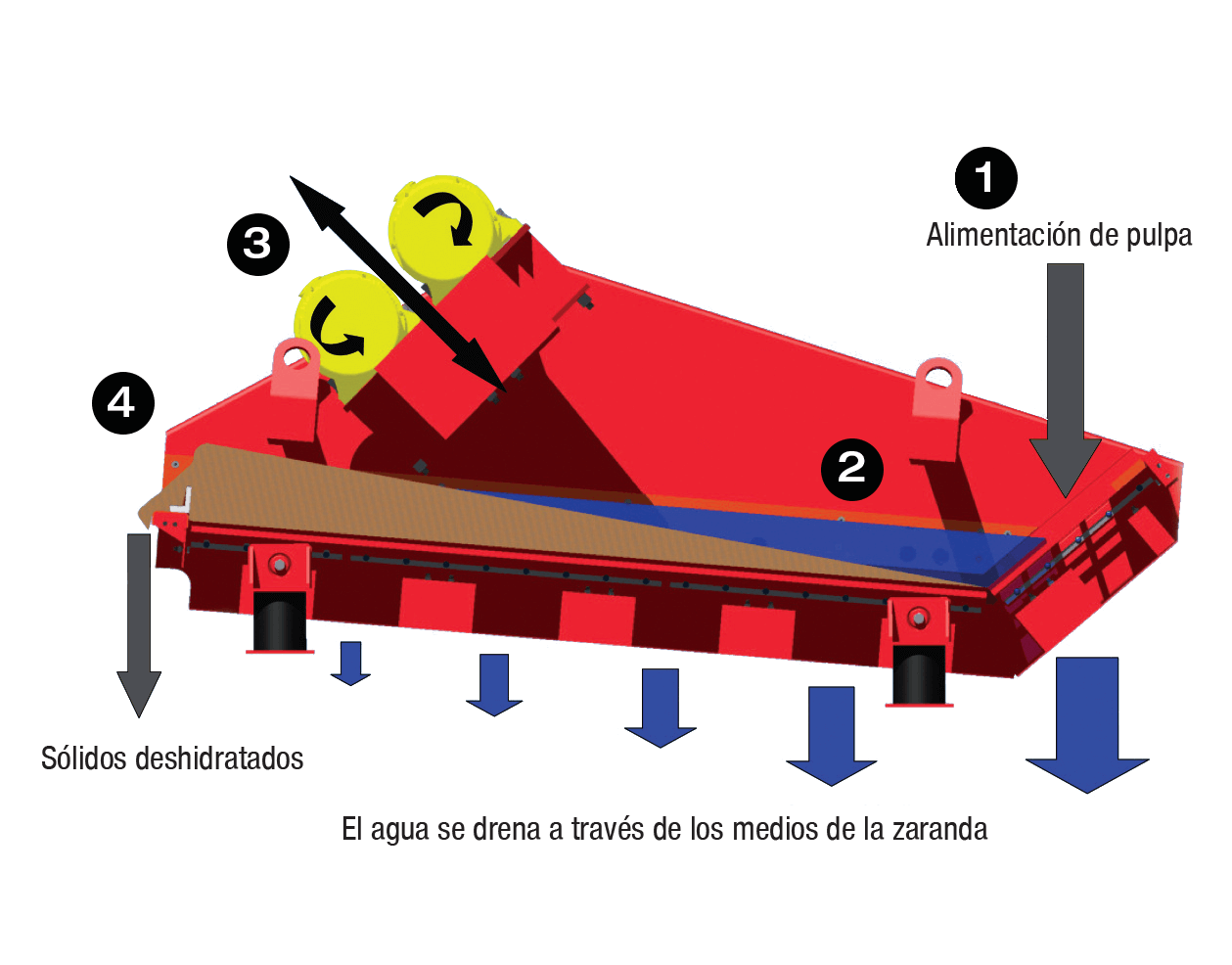 1
Alimentación de pulpa

3

4

2

Sólidos deshidratados

El agua se drena a través de los medios de la zaranda