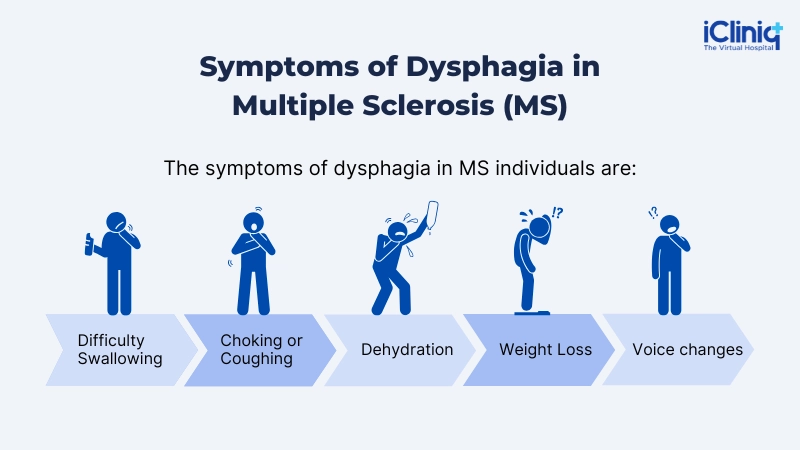 iCliniq
The Virtual Hospital

Symptoms of Dysphagia in Multiple Sclerosis (MS)

The symptoms of dysphagia in MS individuals are:

!?

!?

Difficulty Swallowing

Choking or Coughing

Dehydration

Weight Loss

Voice changes