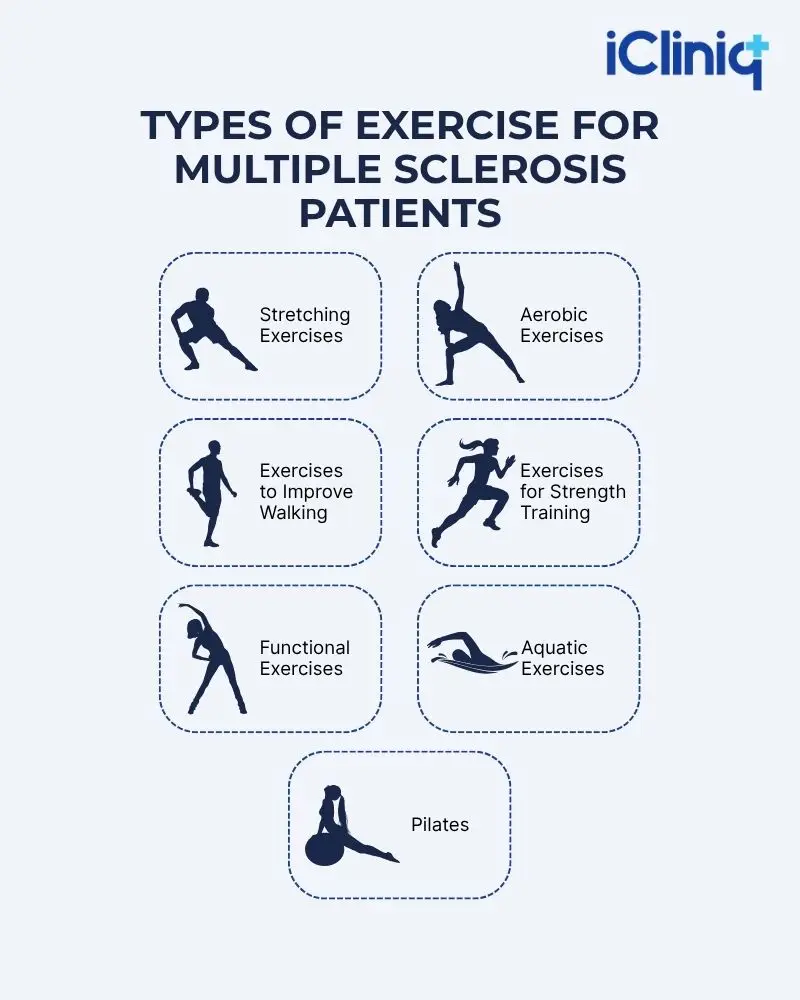 iCliniq

TYPES OF EXERCISE FOR MULTIPLE SCLEROSIS PATIENTS

Stretching Exercises

Aerobic Exercises

Exercises to Improve Walking

Exercises for Strength Training

Functional Exercises

Aquatic Exercises

Pilates