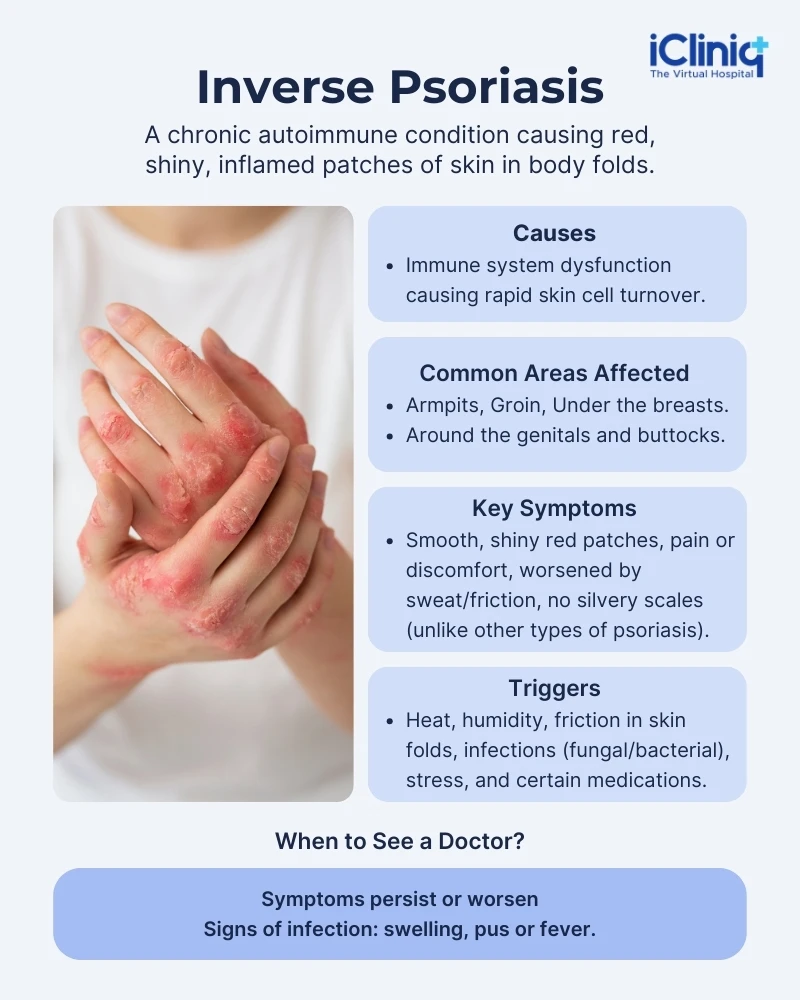 iCliniq
The Virtual Hospital

Inverse Psoriasis

A chronic autoimmune condition causing red, shiny, inflamed patches of skin in body folds.

Causes
• Immune system dysfunction causing rapid skin cell turnover.

Common Areas Affected
• Armpits, Groin, Under the breasts.
• Around the genitals and buttocks.

Key Symptoms
• Smooth, shiny red patches, pain or discomfort, worsened by sweat/friction, no silvery scales (unlike other types of psoriasis).

Triggers
• Heat, humidity, friction in skin folds, infections (fungal/bacterial), stress, and certain medications.

When to See a Doctor?

Symptoms persist or worsen
Signs of infection: swelling, pus or fever.