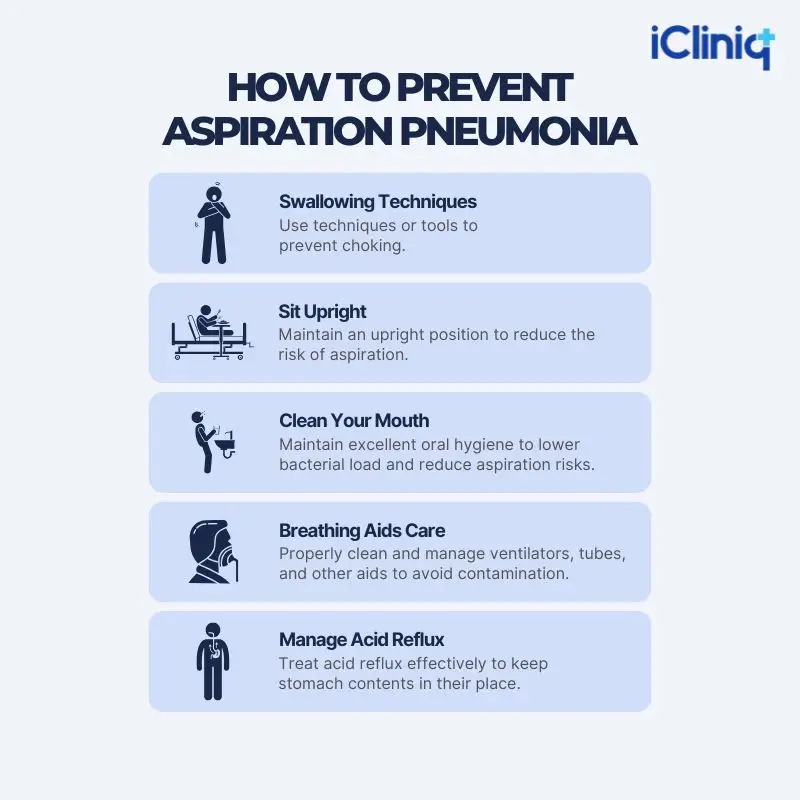 iCliniq

HOW TO PREVENT ASPIRATION PNEUMONIA

Swallowing Techniques
Use techniques or tools to prevent choking.

Sit Upright
Maintain an upright position to reduce the risk of aspiration.

Clean Your Mouth
Maintain excellent oral hygiene to lower bacterial load and reduce aspiration risks.

Breathing Aids Care
Properly clean and manage ventilators, tubes, and other aids to avoid contamination.

Manage Acid Reflux
Treat acid reflux effectively to keep stomach contents in their place.