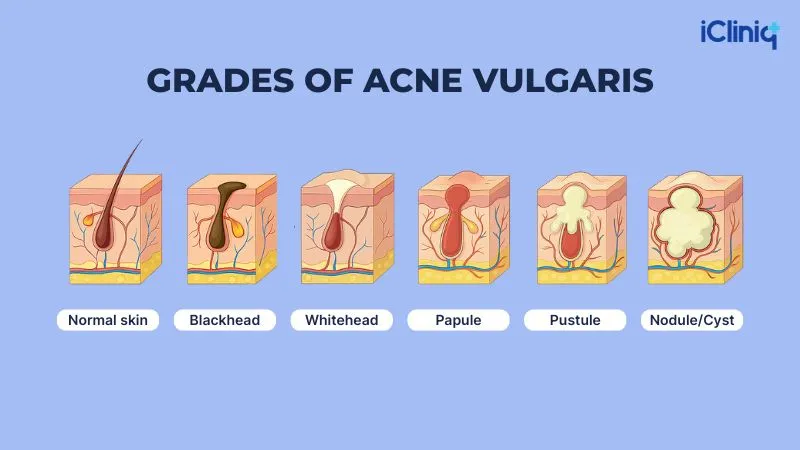 iCliniq

GRADES OF ACNE VULGARIS

Normal skin

Blackhead

Whitehead

Papule

Pustule

Nodule/Cyst