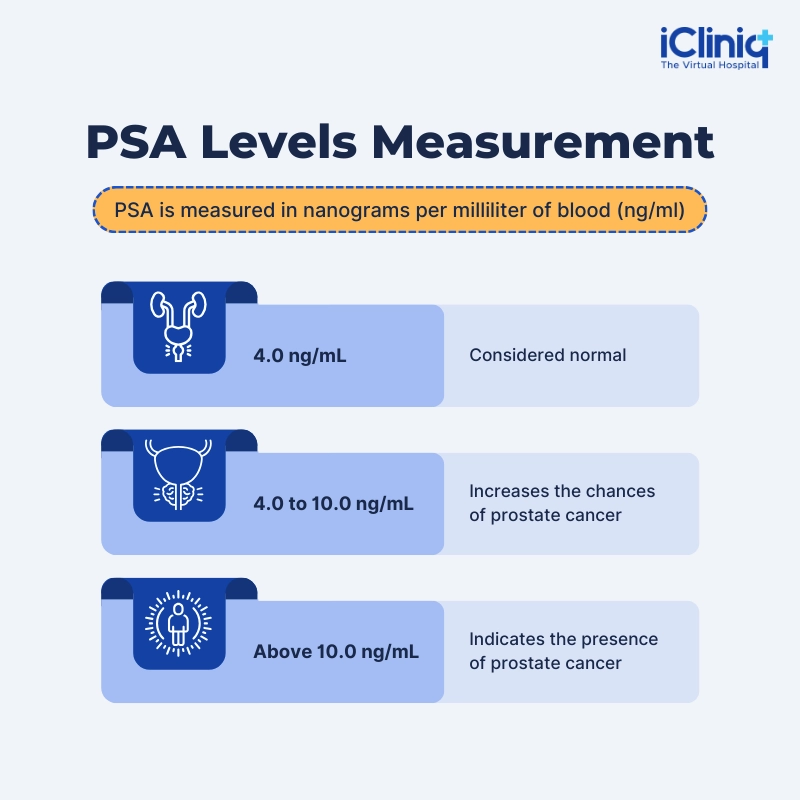 iCliniq
The Virtual Hospital

PSA Levels Measurement

PSA is measured in nanograms per milliliter of blood (ng/ml)

4.0 ng/mL

Considered normal

4.0 to 10.0 ng/mL

Increases the chances of prostate cancer

Above 10.0 ng/mL

Indicates the presence of prostate cancer