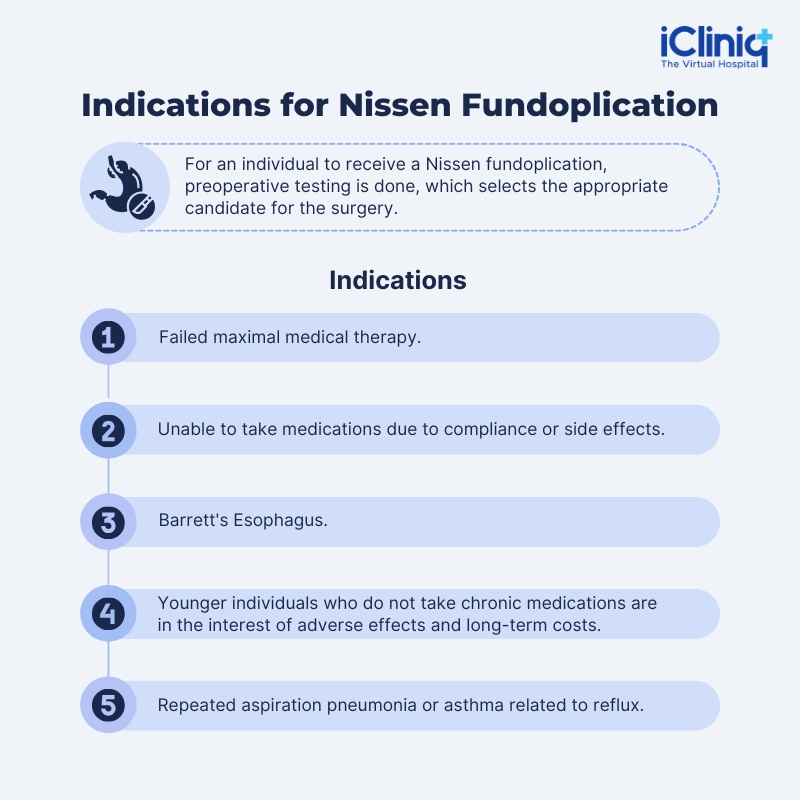 iCliniq
The Virtual Hospital

Indications for Nissen Fundoplication

For an individual to receive a Nissen fundoplication, preoperative testing is done, which selects the appropriate candidate for the surgery.

Indications

1 Failed maximal medical therapy.

2 Unable to take medications due to compliance or side effects.

3 Barrett's Esophagus.

4 Younger individuals who do not take chronic medications are in the interest of adverse effects and long-term costs.

5 Repeated aspiration pneumonia or asthma related to reflux.