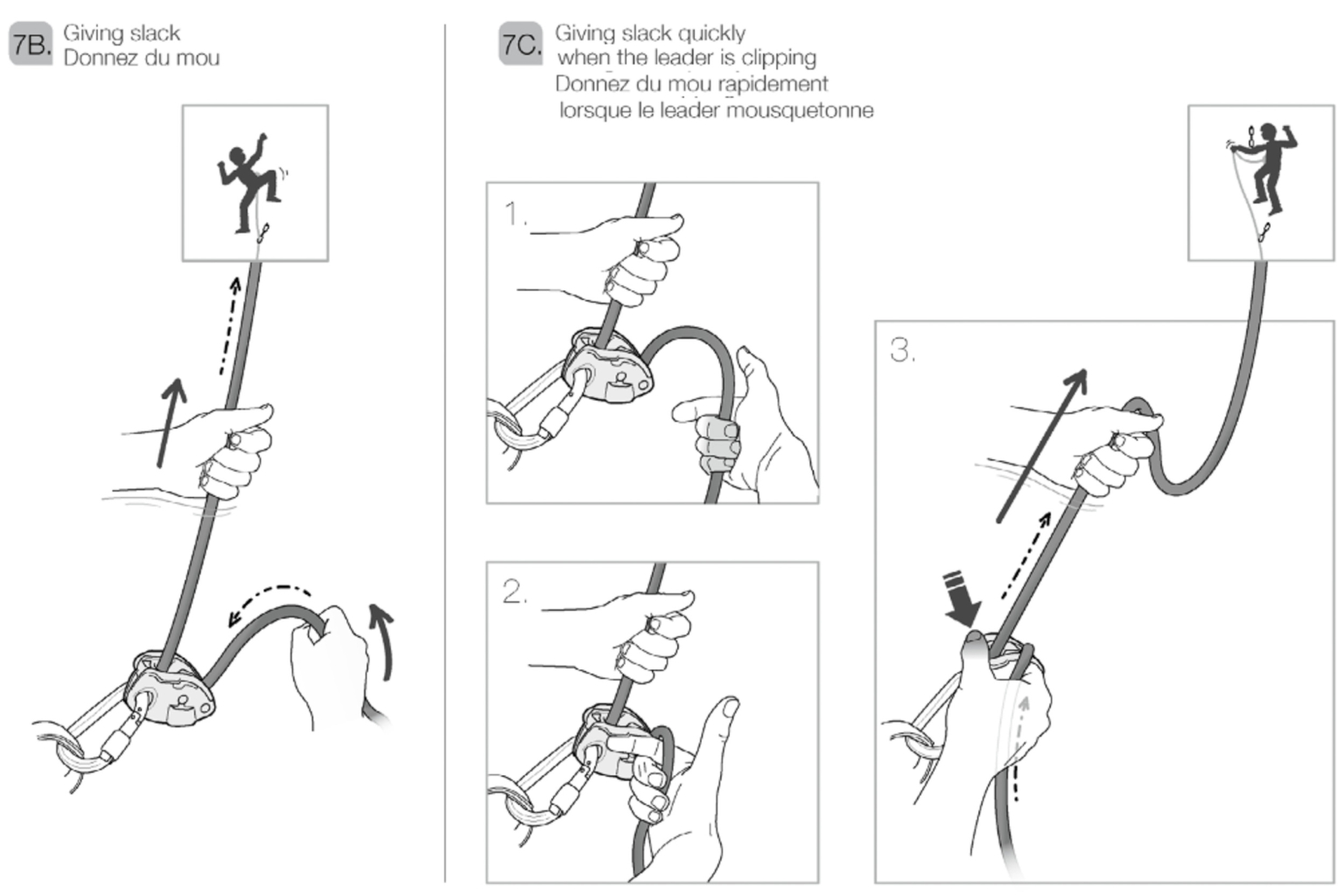 7B. Giving slack
Donnez du mou

7C. Giving slack quickly when the leader is clipping
Donnez du mou rapidement lorsque le leader mousquetonne

1.

2.

3.