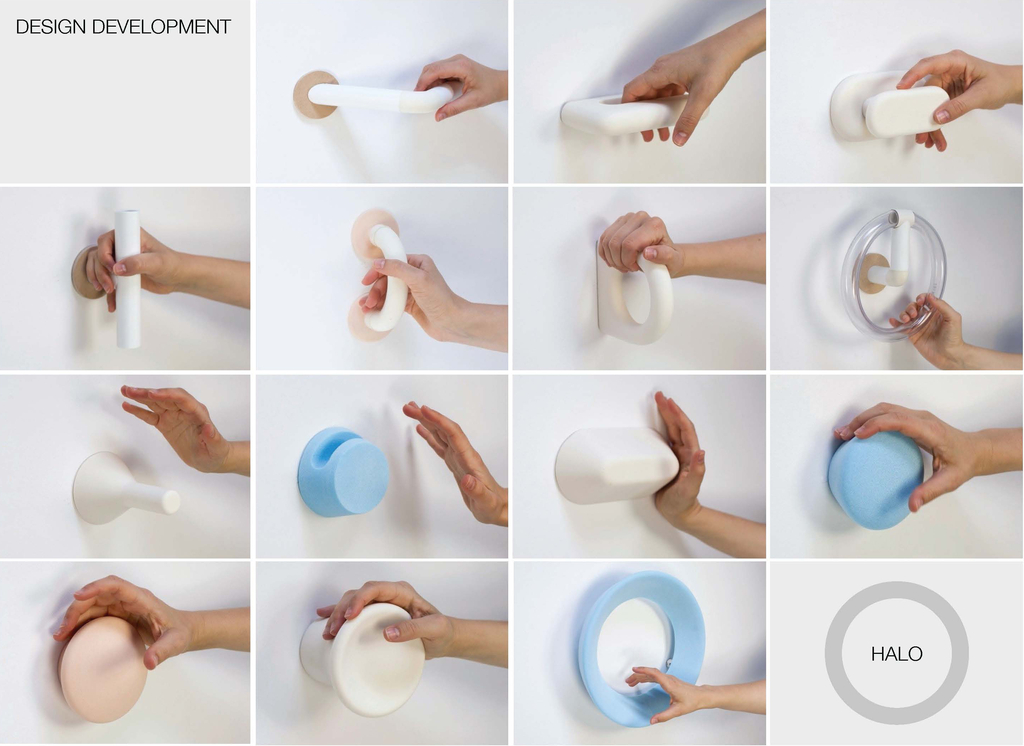 DESIGN DEVELOPMENT

HALO