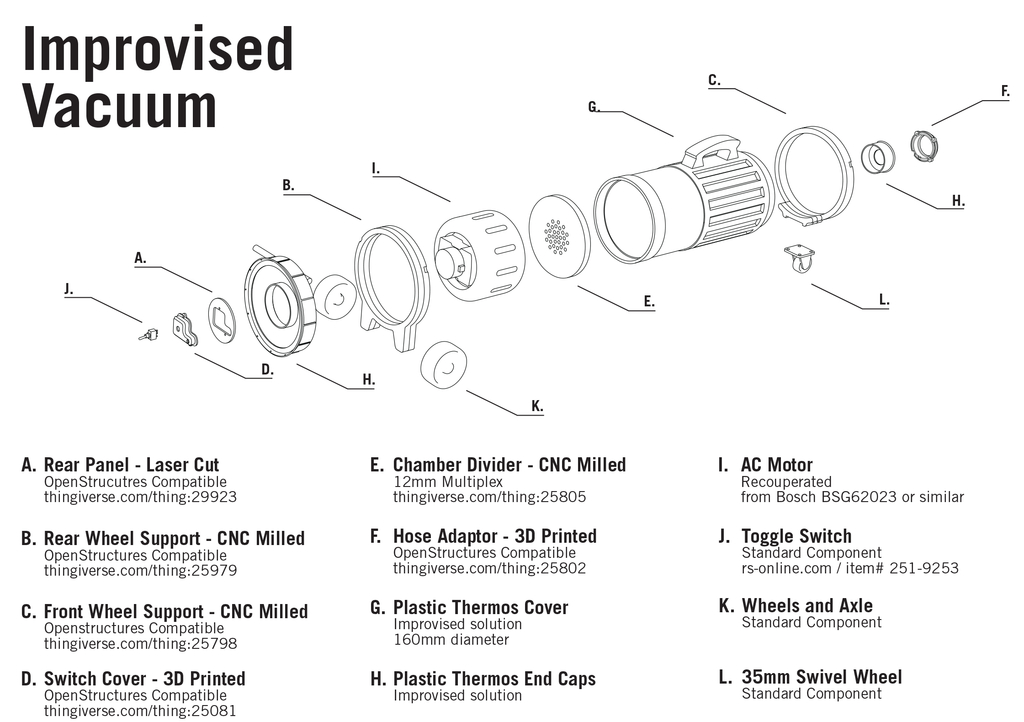 Improvised Vacuum

C.

F.

G.

I.

B.

H.

A.

J.

E.

L.

D.

H.

K.

A. Rear Panel - Laser Cut
OpenStrucutres Compatible
thingiverse.com/thing:29923

B. Rear Wheel Support - CNC Milled
OpenStructures Compatible
thingiverse.com/thing:25979

C. Front Wheel Support - CNC Milled
Openstructures Compatible
thingiverse.com/thing:25798

D. Switch Cover - 3D Printed
OpenStructures Compatible
thingiverse.com/thing:25081

E. Chamber Divider - CNC Milled
12mm Multiplex
thingiverse.com/thing:25805

F. Hose Adaptor - 3D Printed
OpenStructures Compatible
thingiverse.com/thing:25802

G. Plastic Thermos Cover
Improvised solution
160mm diameter

H. Plastic Thermos End Caps
Improvised solution

I. AC Motor
Recouperated
from Bosch BSG62023 or similar

J. Toggle Switch
Standard Component
rs-online.com / item# 251-9253

K. Wheels and Axle
Standard Component

L. 35mm Swivel Wheel
Standard Component