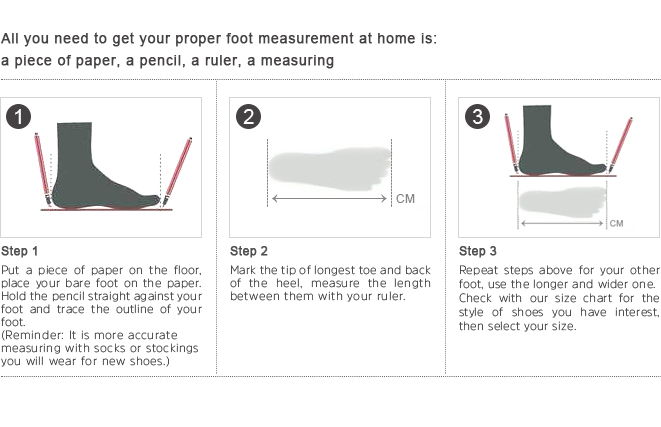 All you need to get your proper foot measurement at home is: a piece of paper, a pencil, a ruler, a measuring

1

Step 1

Put a piece of paper on the floor, place your bare foot on the paper. Hold the pencil straight against your foot and trace the outline of your foot.
(Reminder: It is more accurate measuring with socks or stockings you will wear for new shoes.)

2

CM

Step 2

Mark the tip of longest toe and back of the heel, measure the length between them with your ruler.

3

CM

Step 3

Repeat steps above for your other foot, use the longer and wider one. Check with our size chart for the style of shoes you have interest, then select your size.