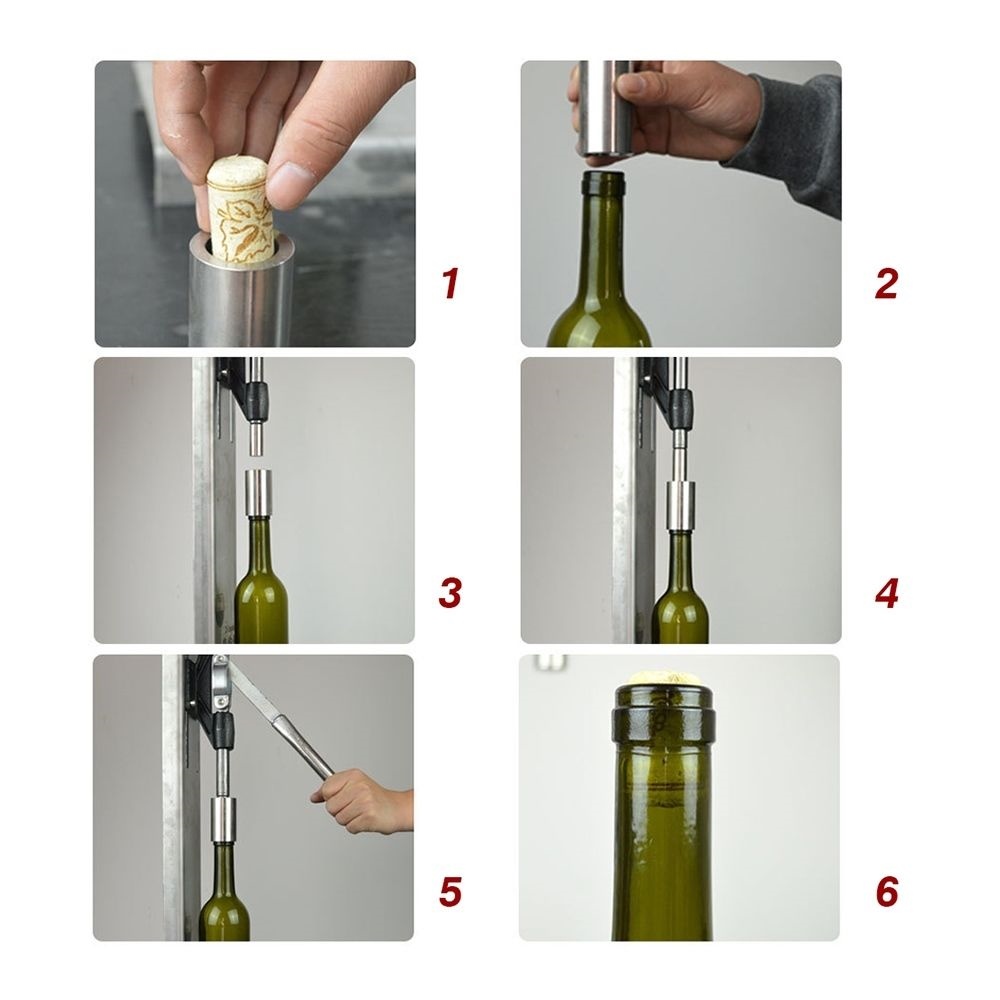 1

2

3

4

5

6