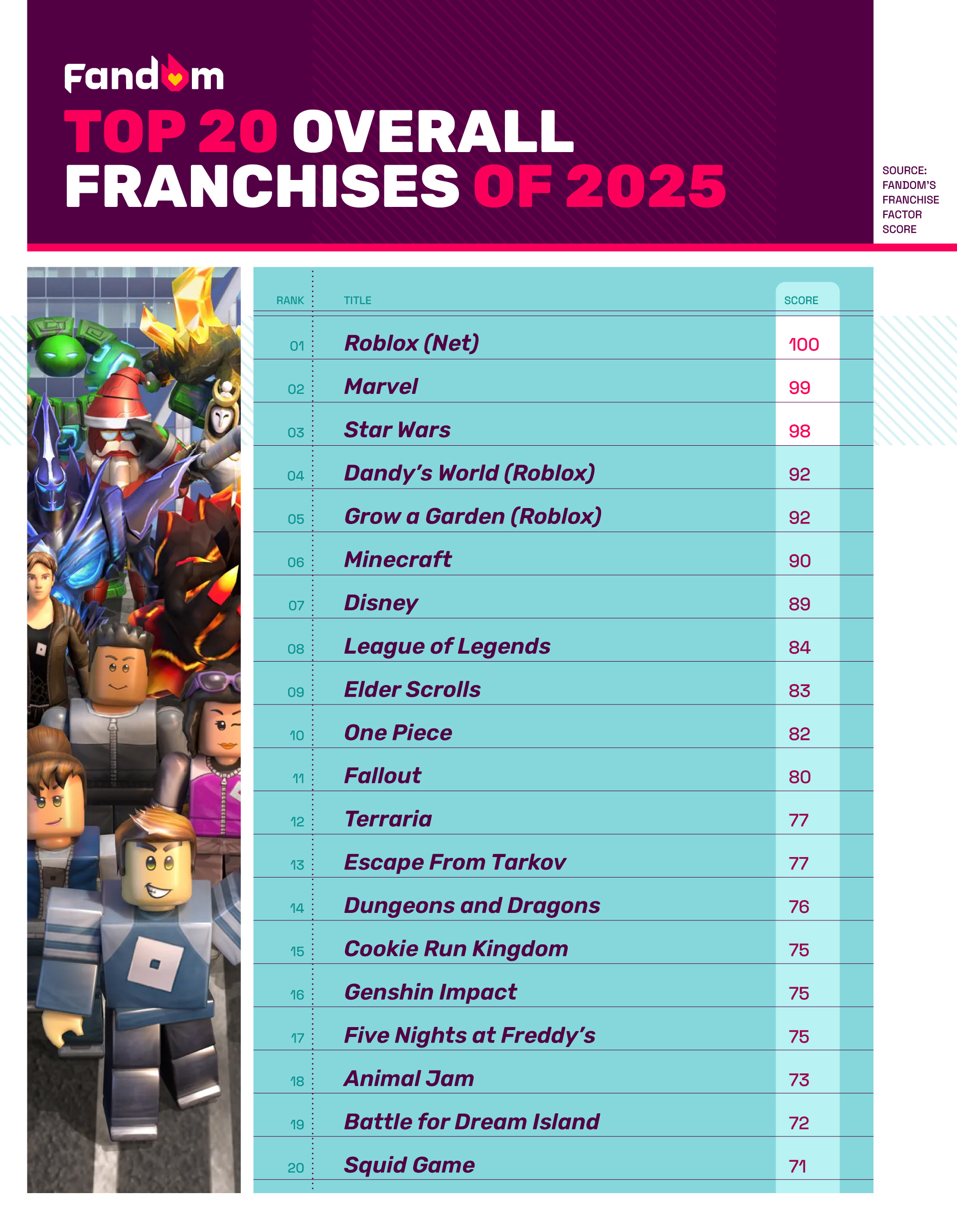 Fandom

TOP 20 OVERALL FRANCHISES OF 2025

SOURCE: FANDOM'S FRANCHISE FACTOR SCORE

| RANK | TITLE | SCORE |
|---|---|---|
| 01 | Roblox (Net) | 100 |
| 02 | Marvel | 99 |
| 03 | Star Wars | 98 |
| 04 | Dandy's World (Roblox) | 92 |
| 05 | Grow a Garden (Roblox) | 92 |
| 06 | Minecraft | 90 |
| 07 | Disney | 89 |
| 08 | League of Legends | 84 |
| 09 | Elder Scrolls | 83 |
| 10 | One Piece | 82 |
| 11 | Fallout | 80 |
| 12 | Terraria | 77 |
| 13 | Escape From Tarkov | 77 |
| 14 | Dungeons and Dragons | 76 |
| 15 | Cookie Run Kingdom | 75 |
| 16 | Genshin Impact | 75 |
| 17 | Five Nights at Freddy's | 75 |
| 18 | Animal Jam | 73 |
| 19 | Battle for Dream Island | 72 |
| 20 | Squid Game | 71 |