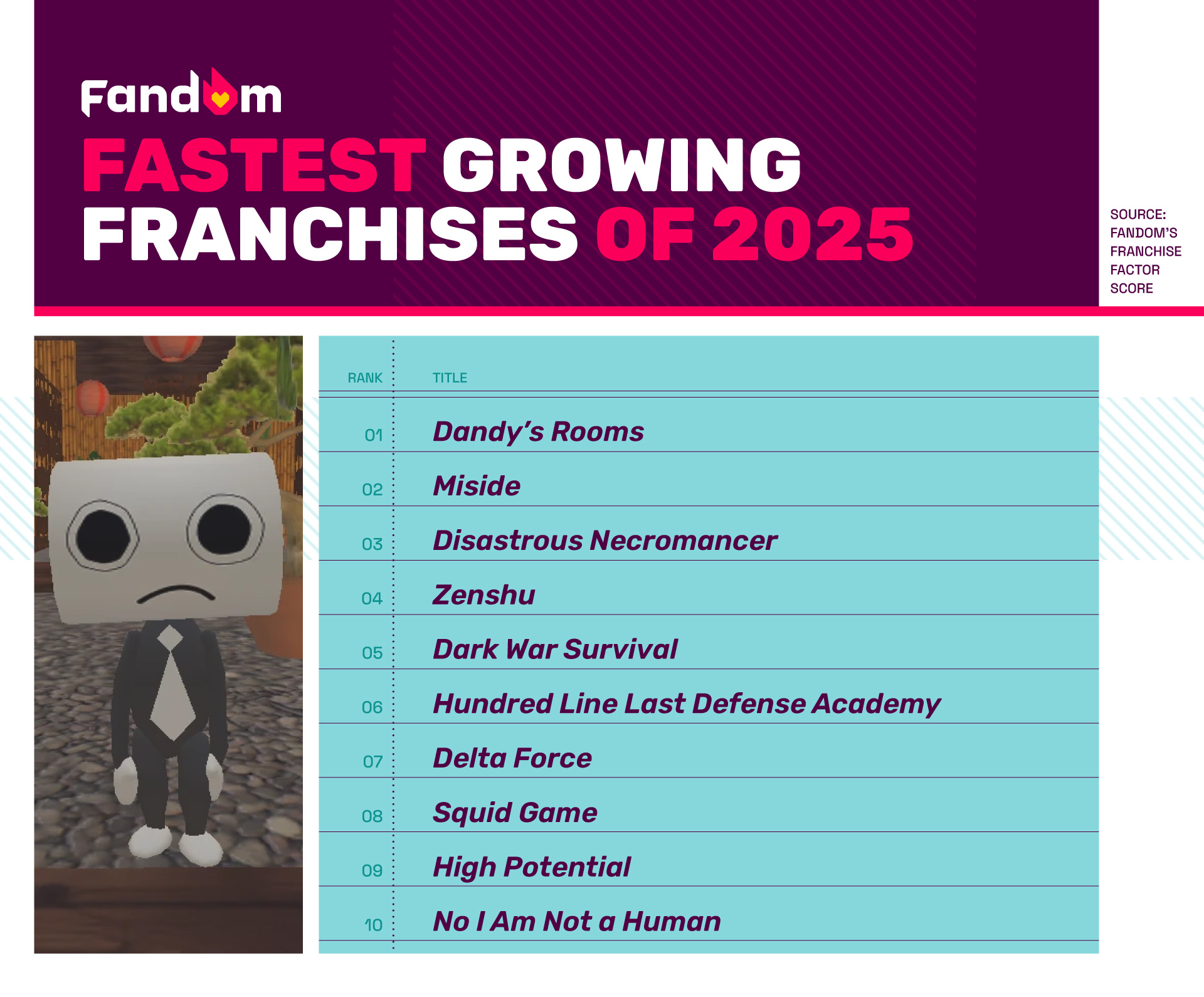 Fandom

FASTEST GROWING FRANCHISES OF 2025

SOURCE: FANDOM'S FRANCHISE FACTOR SCORE

| RANK | TITLE |
|---|---|
| 01 | Dandy's Rooms |
| 02 | Miside |
| 03 | Disastrous Necromancer |
| 04 | Zenshu |
| 05 | Dark War Survival |
| 06 | Hundred Line Last Defense Academy |
| 07 | Delta Force |
| 08 | Squid Game |
| 09 | High Potential |
| 10 | No I Am Not a Human |