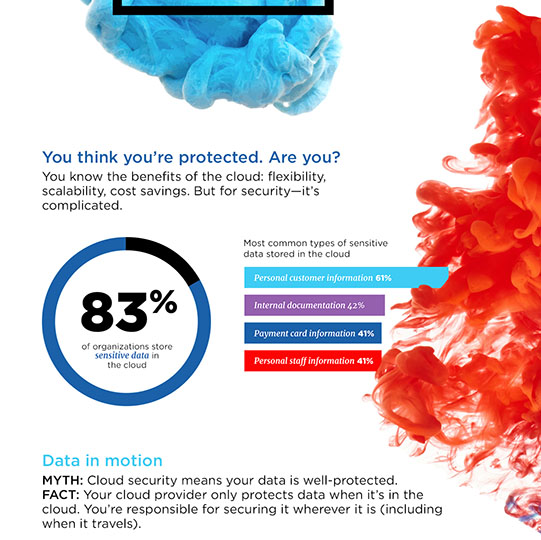 You think you're protected. Are you?

You know the benefits of the cloud: flexibility, scalability, cost savings. But for security—it's complicated.

83%

of organizations store sensitive data in the cloud

Most common types of sensitive data stored in the cloud

Personal customer information 61%

Internal documentation 42%

Payment card information 41%

Personal staff information 41%

Data in motion

MYTH: Cloud security means your data is well-protected.
FACT: Your cloud provider only protects data when it's in the cloud. You're responsible for securing it wherever it is (including when it travels).