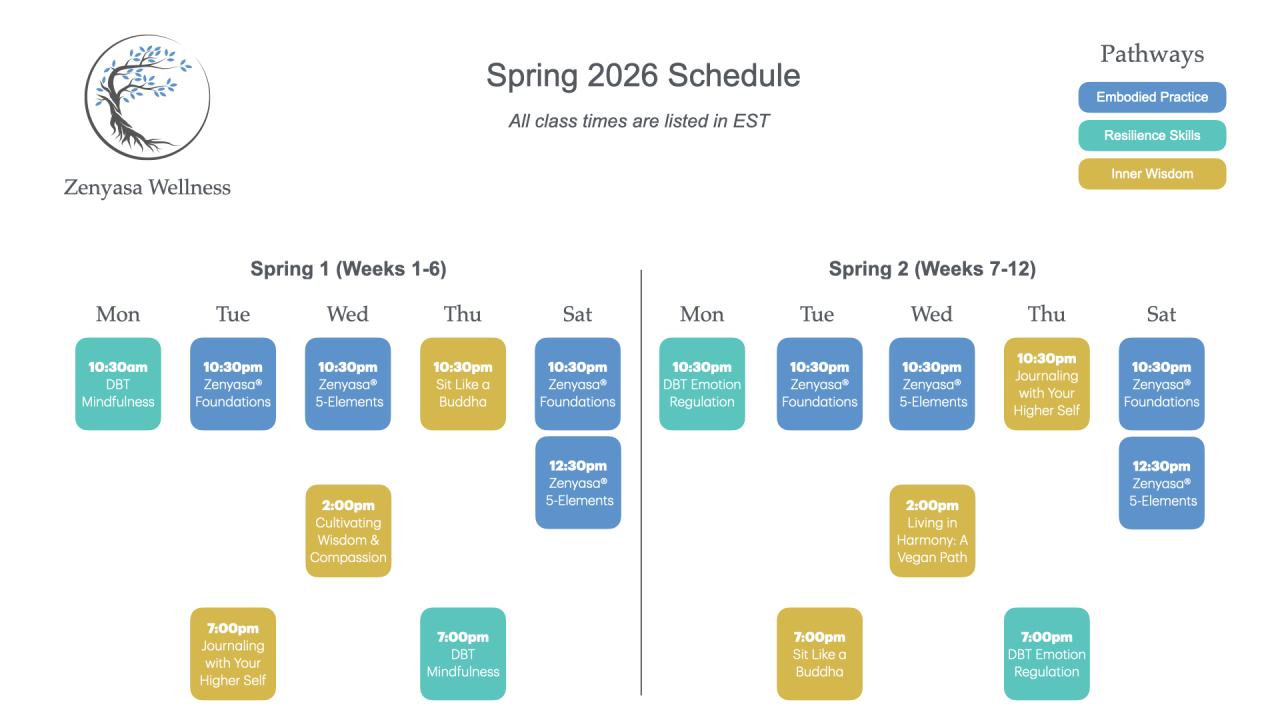 Zenyasa Wellness

Spring 2026 Schedule

All class times are listed in EST

Pathways

Embodied Practice

Resilience Skills

Inner Wisdom

Spring 1 (Weeks 1-6)

Mon

10:30am DBT Mindfulness

Tue

10:30pm Zenyasa® Foundations

7:00pm Journaling with Your Higher Self

Wed

10:30pm Zenyasa® 5-Elements

2:00pm Cultivating Wisdom & Compassion

Thu

10:30pm Sit Like a Buddha

7:00pm DBT Mindfulness

Sat

10:30pm Zenyasa® Foundations

12:30pm Zenyasa® 5-Elements

Spring 2 (Weeks 7-12)

Mon

10:30pm DBT Emotion Regulation

Tue

10:30pm Zenyasa® Foundations

7:00pm Sit Like a Buddha

Wed

10:30pm Zenyasa® 5-Elements

2:00pm Living in Harmony: A Vegan Path

Thu

10:30pm Journaling with Your Higher Self

7:00pm DBT Emotion Regulation

Sat

10:30pm Zenyasa® Foundations

12:30pm Zenyasa® 5-Elements