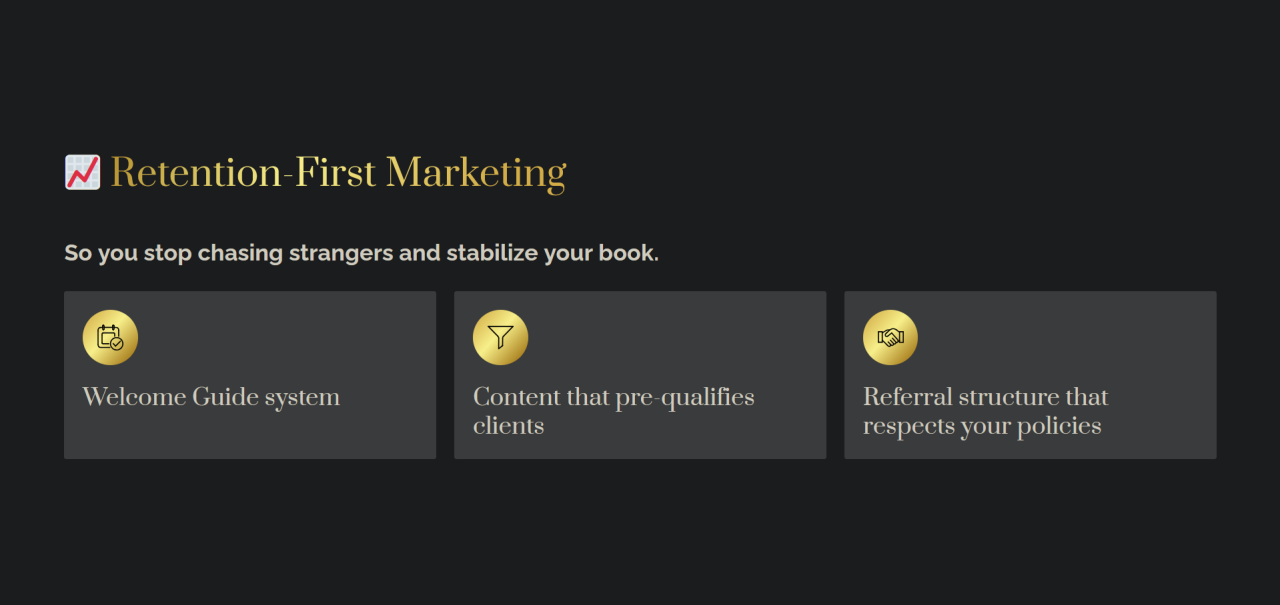 📈 Retention-First Marketing

So you stop chasing strangers and stabilize your book.

Welcome Guide system

Content that pre-qualifies clients

Referral structure that respects your policies