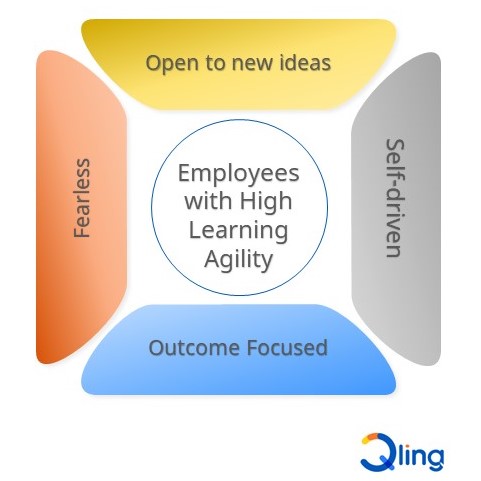 Open to new ideas

Fearless

Employees with High Learning Agility

Self-driven

Outcome Focused

Qling