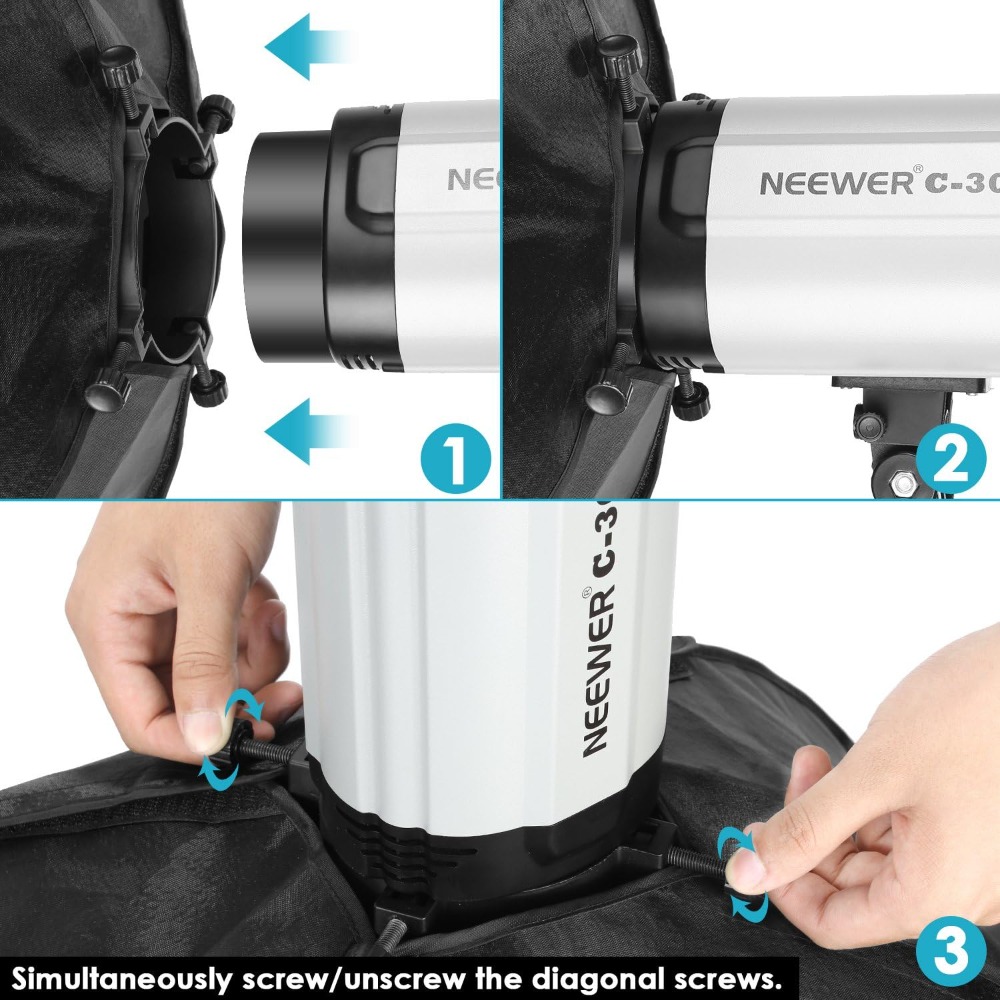 NEE

1

NEEWER® C-30

2

NEEWER® C-3

3

Simultaneously screw/unscrew the diagonal screws.