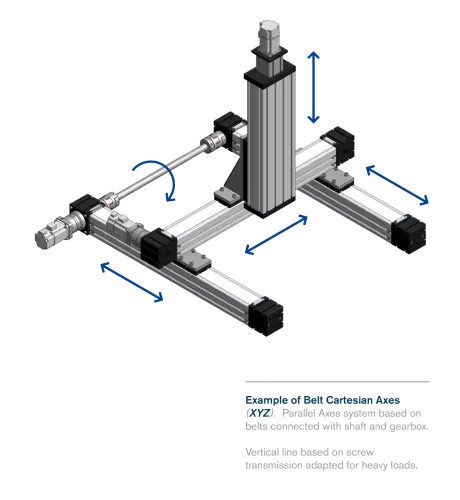 Example of Belt Cartesian Axes (XYZ). Parallel Axes system based on belts connected with shaft and gearbox.

Vertical line based on screw transmission adapted for heavy loads.