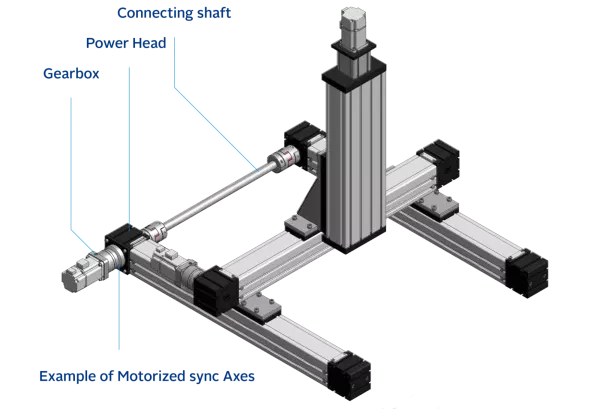 Connecting shaft

Power Head

Gearbox

Example of Motorized sync Axes