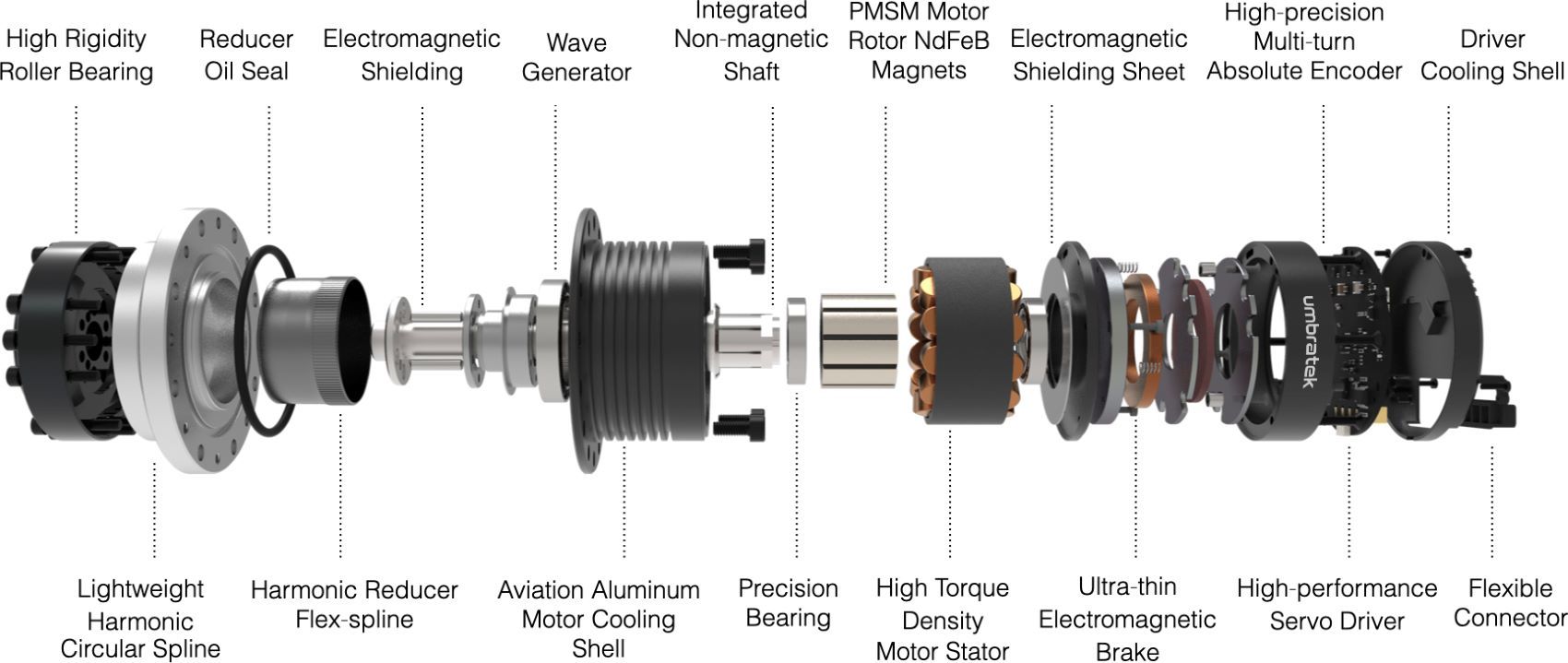 High Rigidity Roller Bearing

Reducer Oil Seal

Electromagnetic Shielding

Wave Generator

Integrated Non-magnetic Shaft

PMSM Motor Rotor NdFeB Magnets

Electromagnetic Shielding Sheet

High-precision Multi-turn Absolute Encoder

Driver Cooling Shell

umbratek

Lightweight Harmonic Circular Spline

Harmonic Reducer Flex-spline

Aviation Aluminum Motor Cooling Shell

Precision Bearing

High Torque Density Motor Stator

Ultra-thin Electromagnetic Brake

High-performance Servo Driver

Flexible Connector