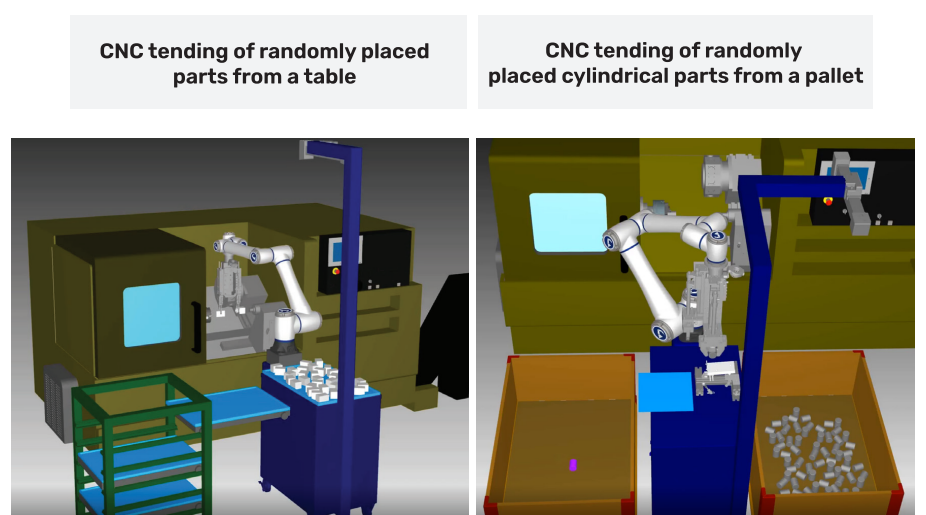 CNC tending of randomly placed parts from a table

CNC tending of randomly placed cylindrical parts from a pallet